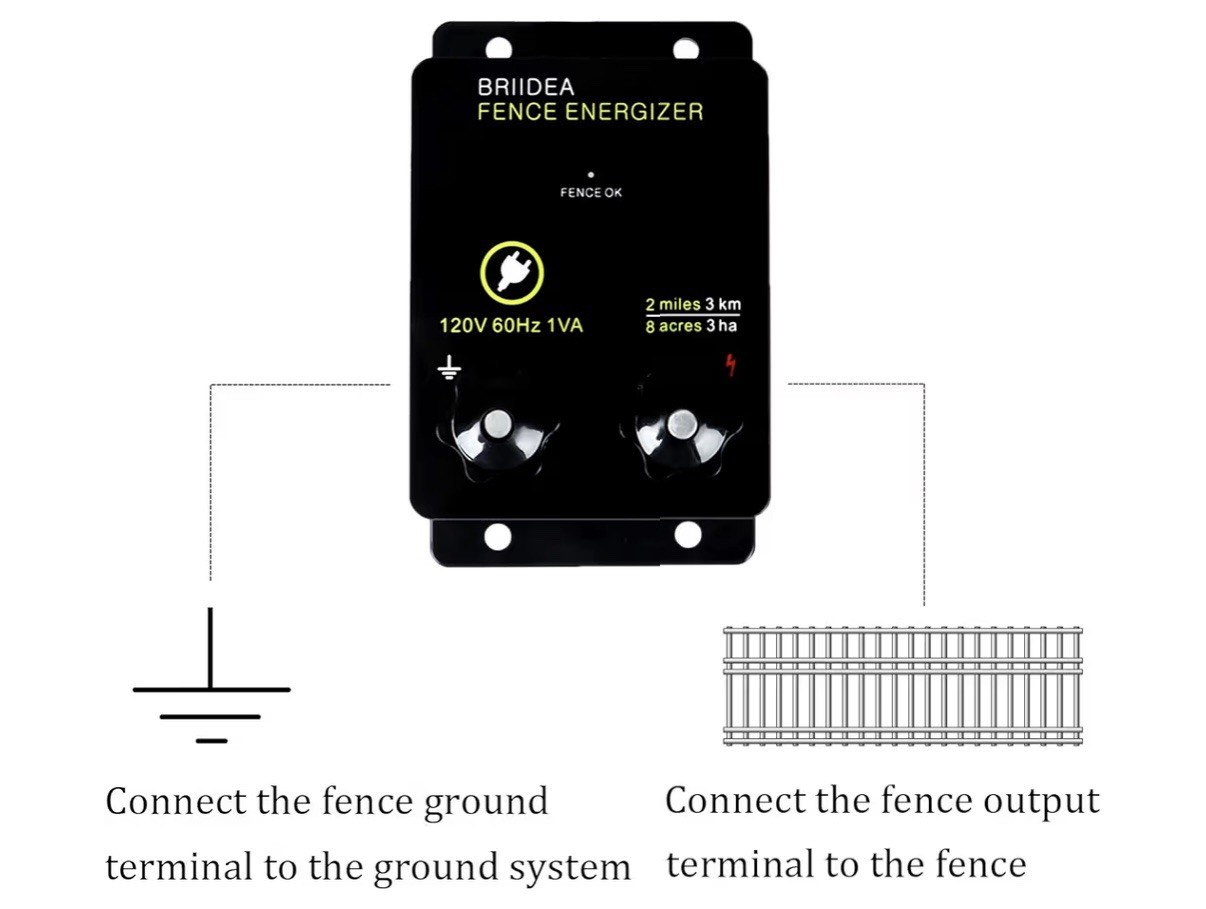 BRIIDEA
FENCE ENERGIZER

FENCE OK

120V 60Hz 1VA

2 miles 3 km
8 acres 3 ha

Connect the fence ground terminal to the ground system

Connect the fence output terminal to the fence