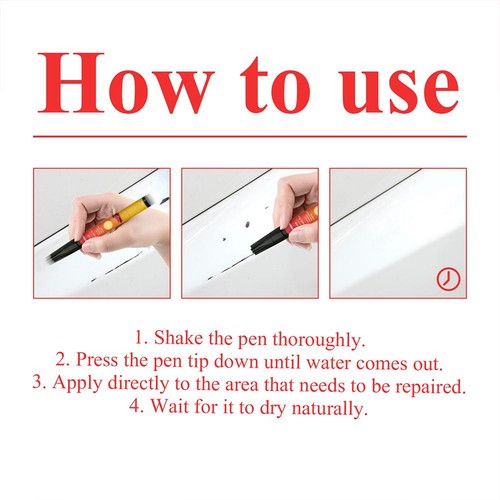 How to use

1. Shake the pen thoroughly.
2. Press the pen tip down until water comes out.
3. Apply directly to the area that needs to be repaired.
4. Wait for it to dry naturally.