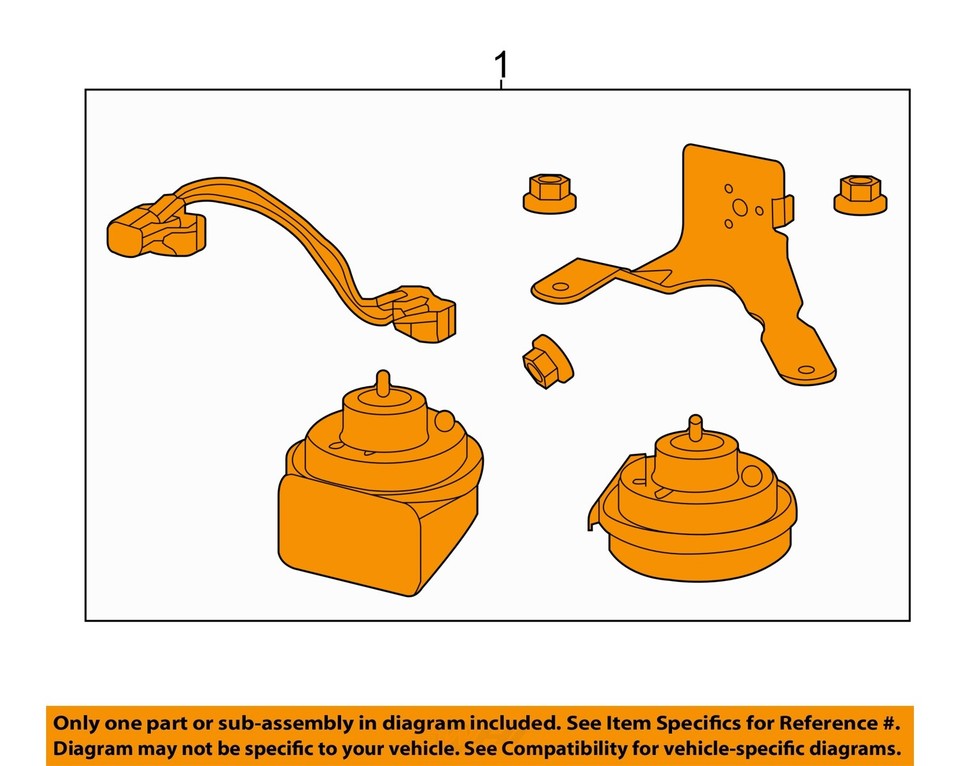 1

Only one part or sub-assembly in diagram included. See Item Specifics for Reference #.
Diagram may not be specific to your vehicle. See Compatibility for vehicle-specific diagrams.