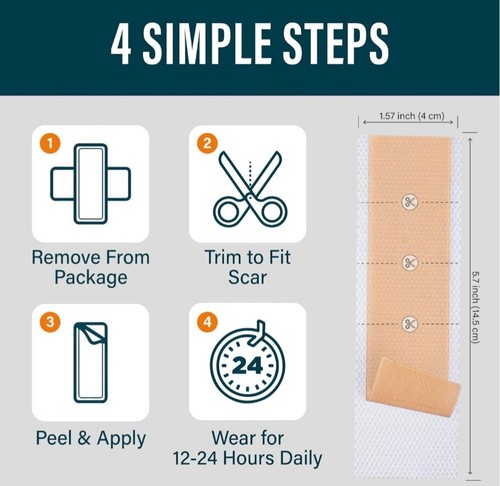 4 SIMPLE STEPS

1

Remove From Package

2

Trim to Fit Scar

3

Peel & Apply

4

24

Wear for 12-24 Hours Daily

1.57 inch (4 cm)

5.7 inch (14.5 cm)