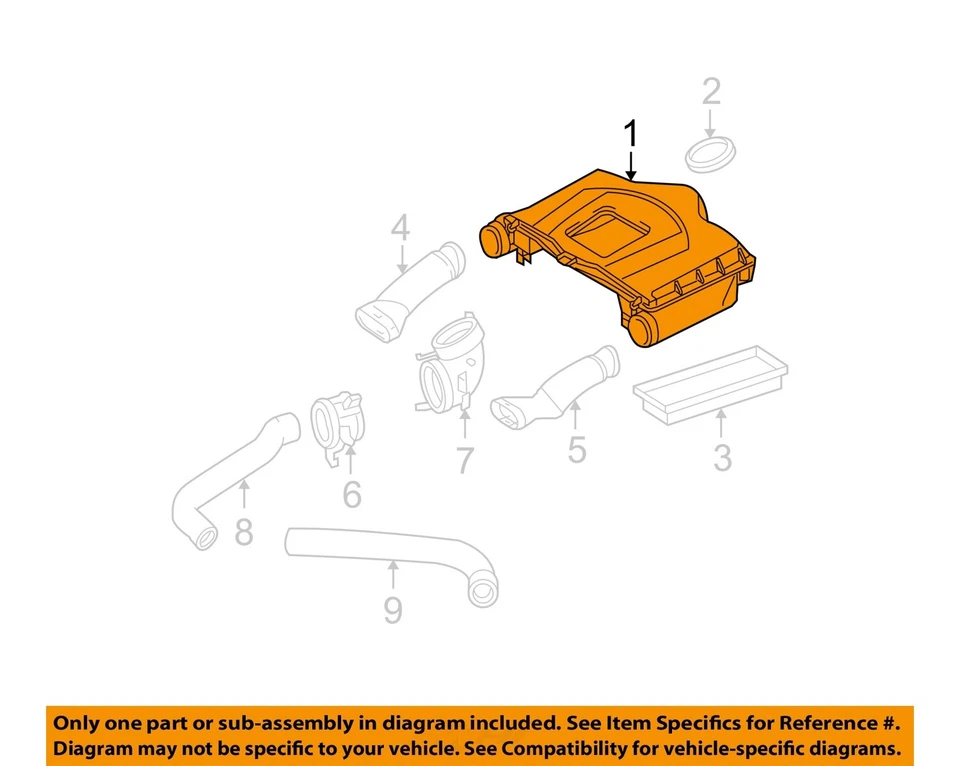 1

2

4

7

5

3

6

8

9

Only one part or sub-assembly in diagram included. See Item Specifics for Reference #. Diagram may not be specific to your vehicle. See Compatibility for vehicle-specific diagrams.