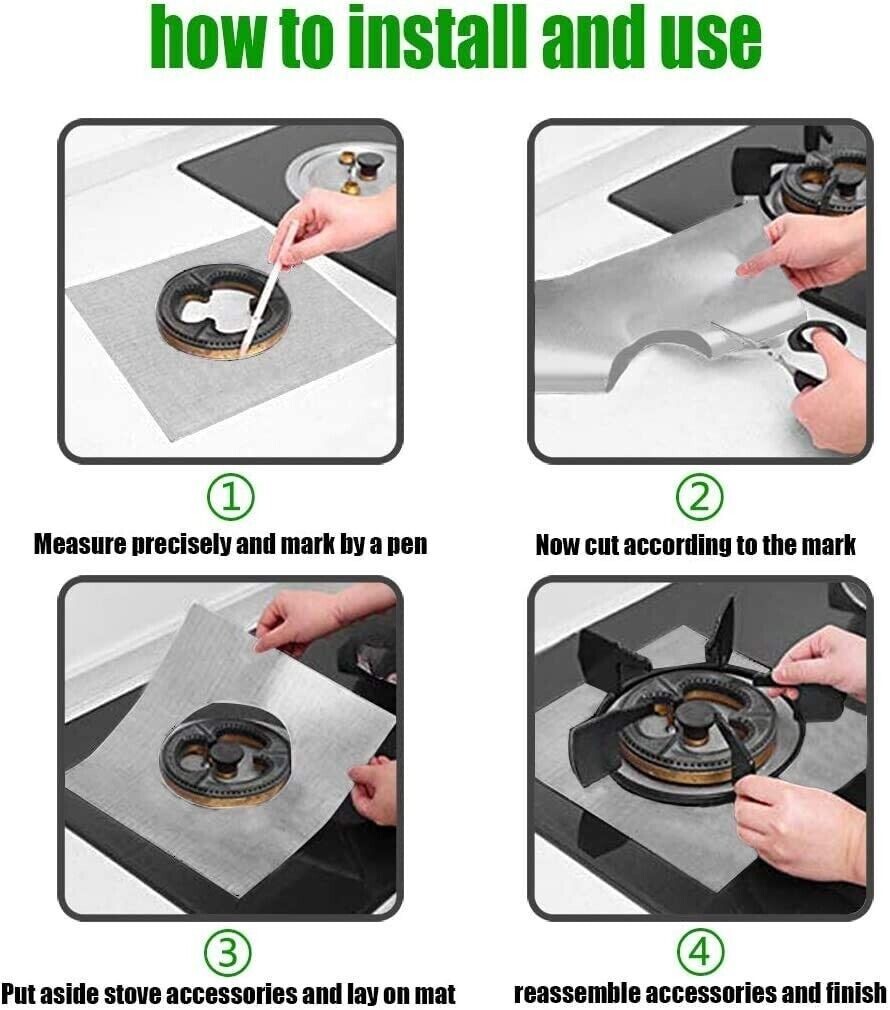 how to install and use

①

Measure precisely and mark by a pen

②

Now cut according to the mark

③

Put aside stove accessories and lay on mat

④

reassemble accessories and finish