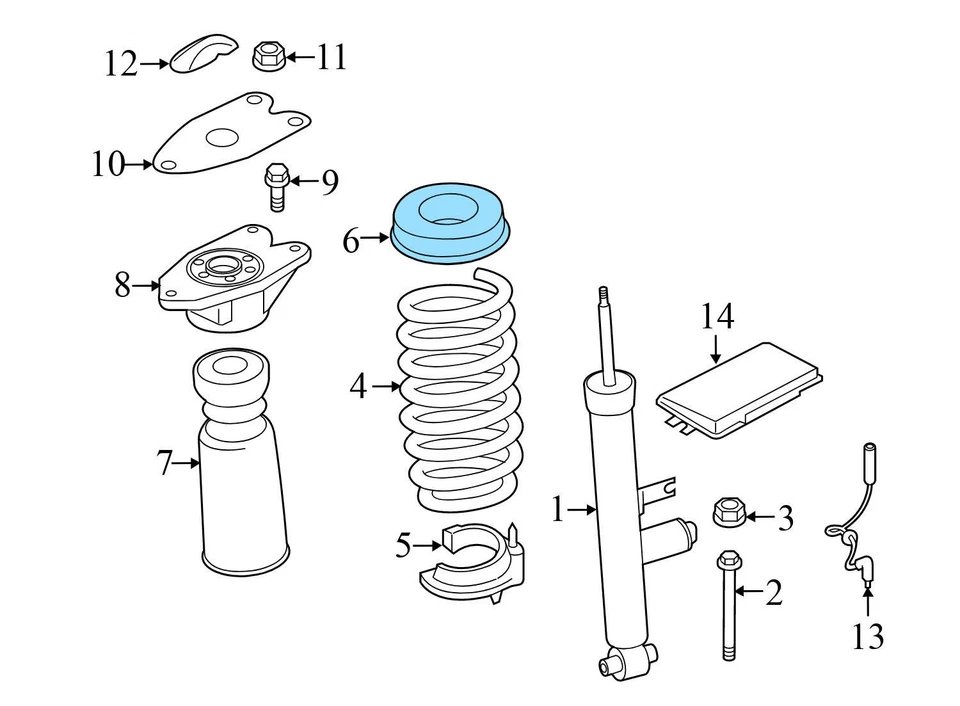 12
11
10
9
6
8
14
4
7
1
3
5
2
13