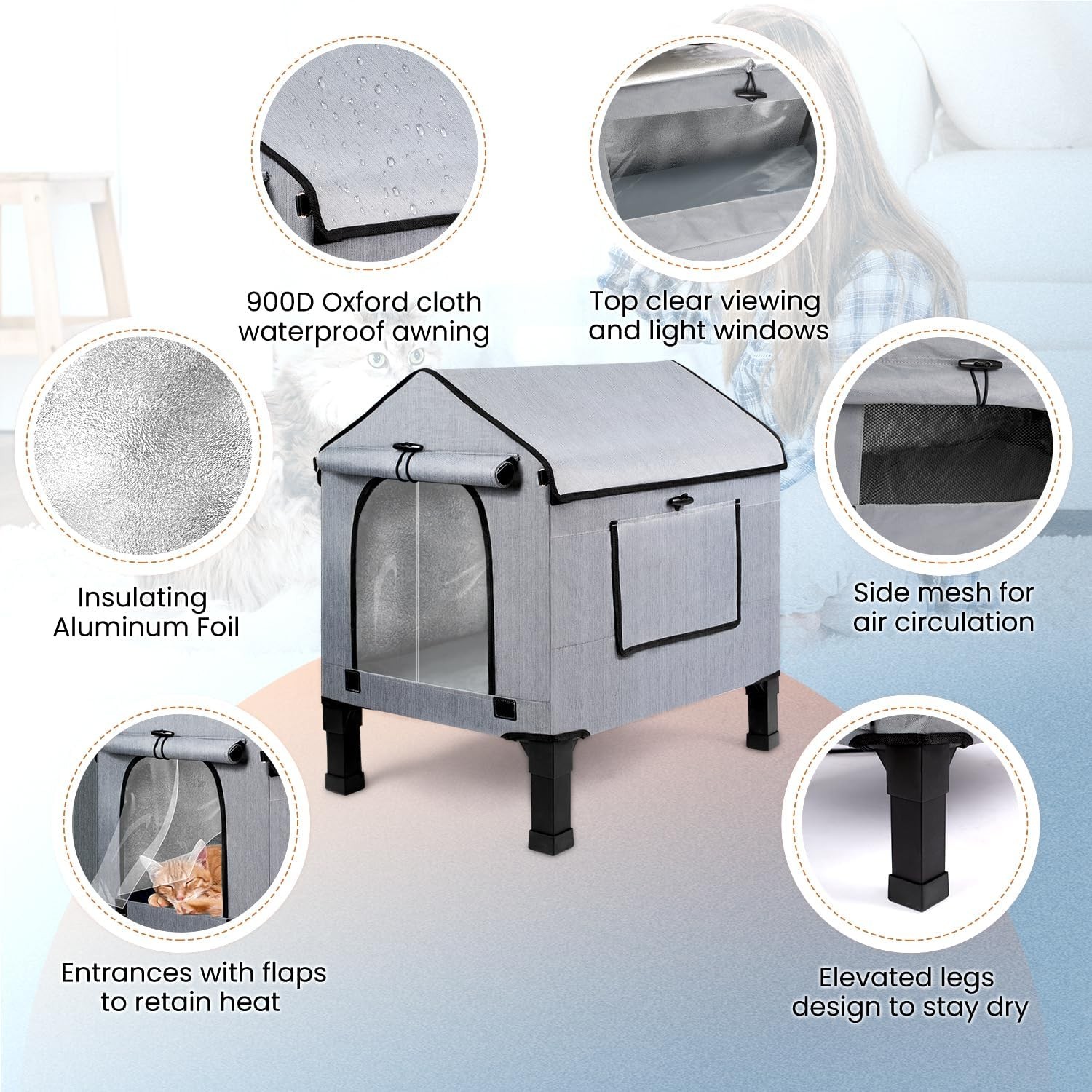 900D Oxford cloth waterproof awning

Top clear viewing and light windows

Insulating Aluminum Foil

Side mesh for air circulation

Entrances with flaps to retain heat

Elevated legs design to stay dry