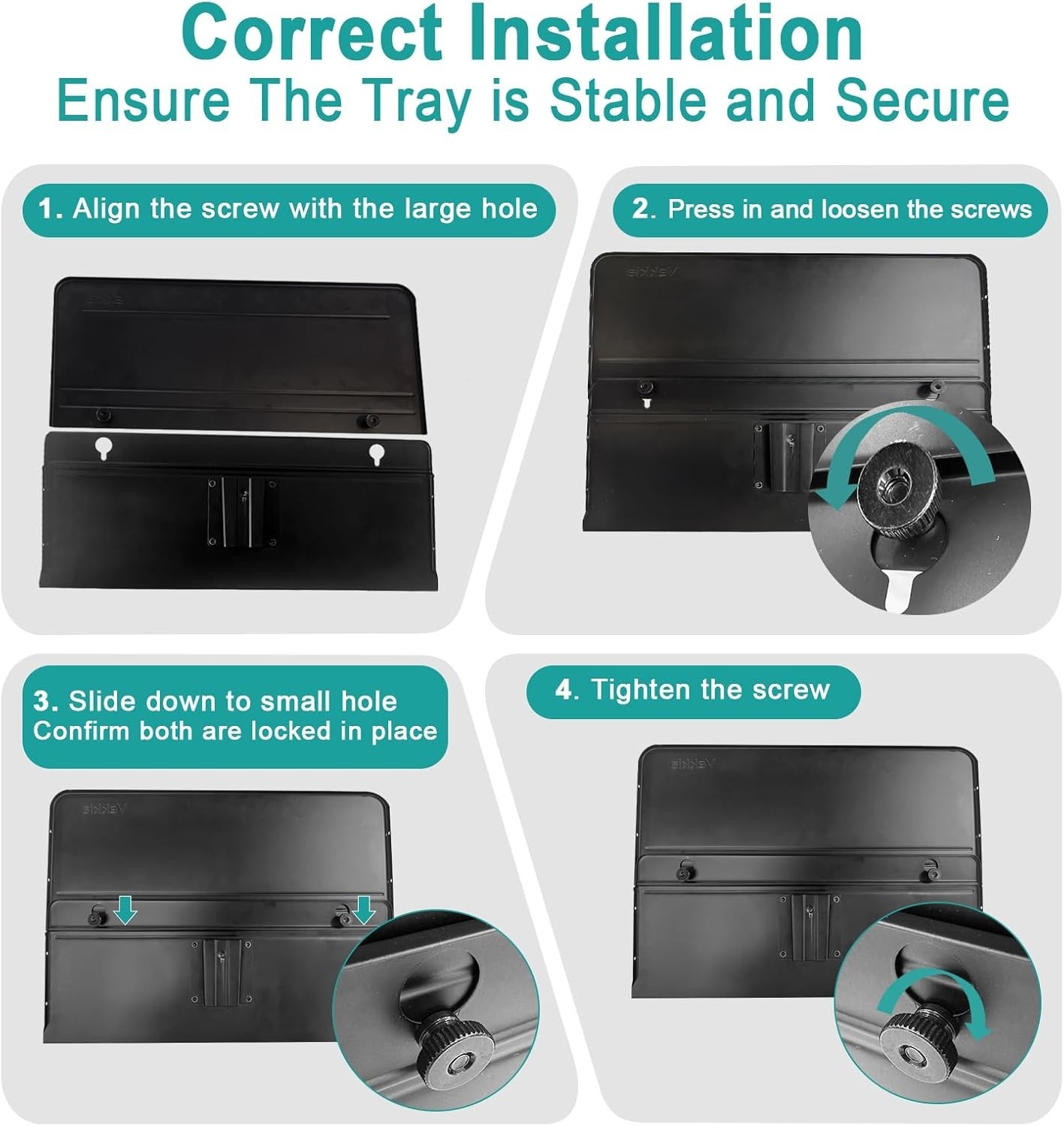 Correct Installation
Ensure The Tray is Stable and Secure

1. Align the screw with the large hole

2. Press in and loosen the screws

3. Slide down to small hole
Confirm both are locked in place

4. Tighten the screw