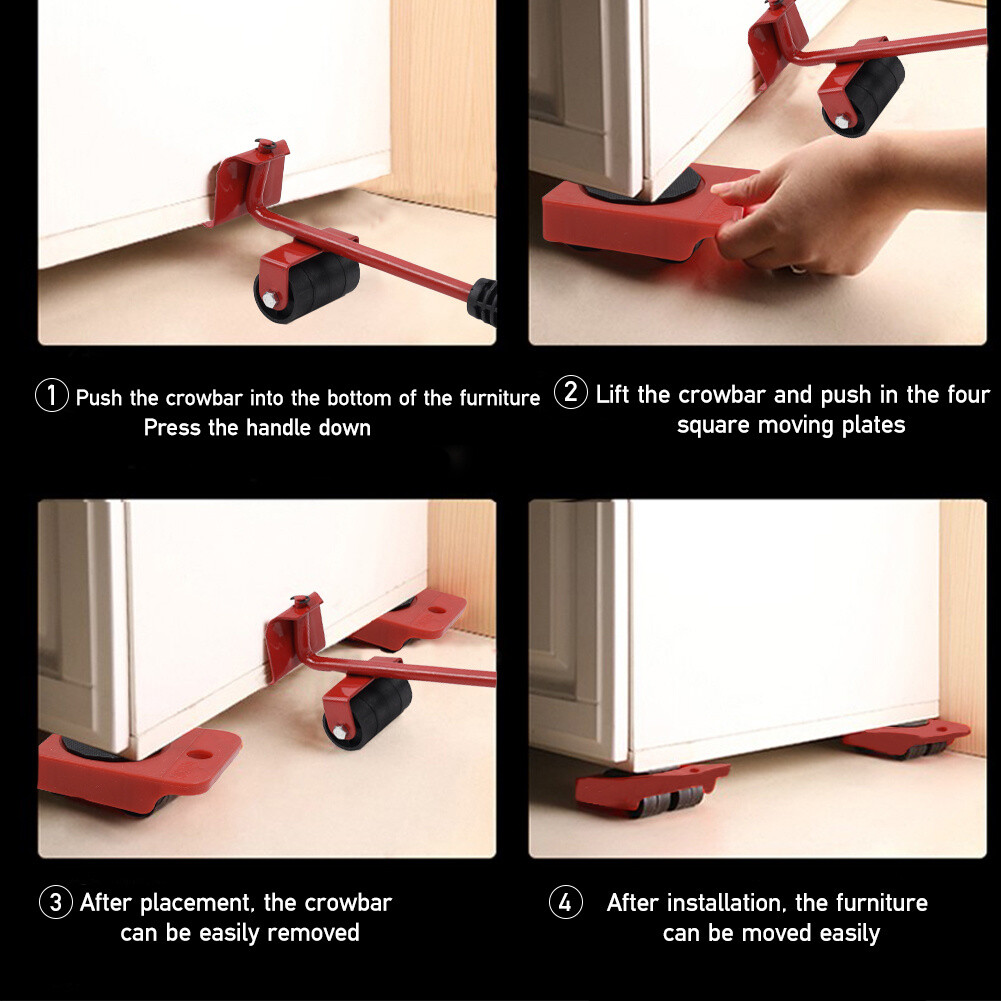 ① Push the crowbar into the bottom of the furniture
Press the handle down

② Lift the crowbar and push in the four square moving plates

③ After placement, the crowbar can be easily removed

④ After installation, the furniture can be moved easily