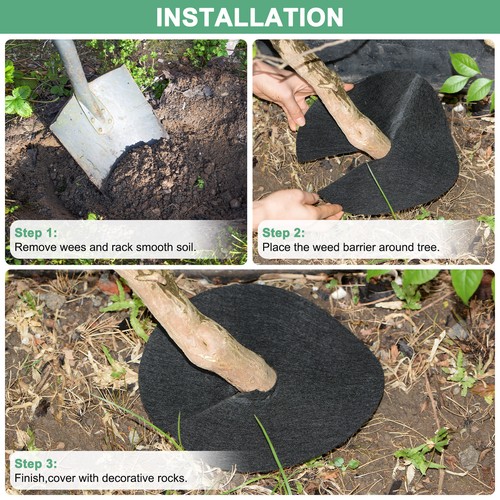 INSTALLATION

Step 1:
Remove wees and rack smooth soil.

Step 2:
Place the weed barrier around tree.

Step 3:
Finish,cover with decorative rocks.