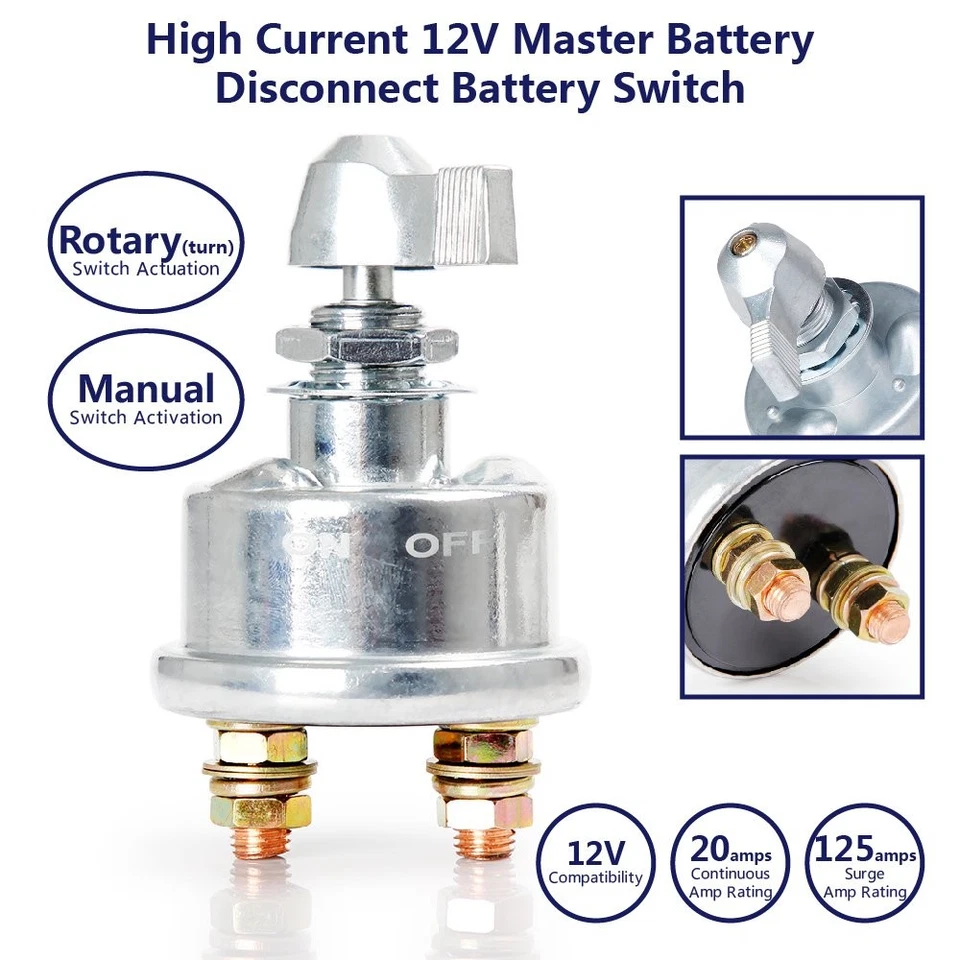 High Current 12V Master Battery Disconnect Battery Switch

Rotary(turn)
Switch Actuation

Manual
Switch Activation

ON OFF

12V
Compatibility

20amps
Continuous
Amp Rating

125amps
Surge
Amp Rating