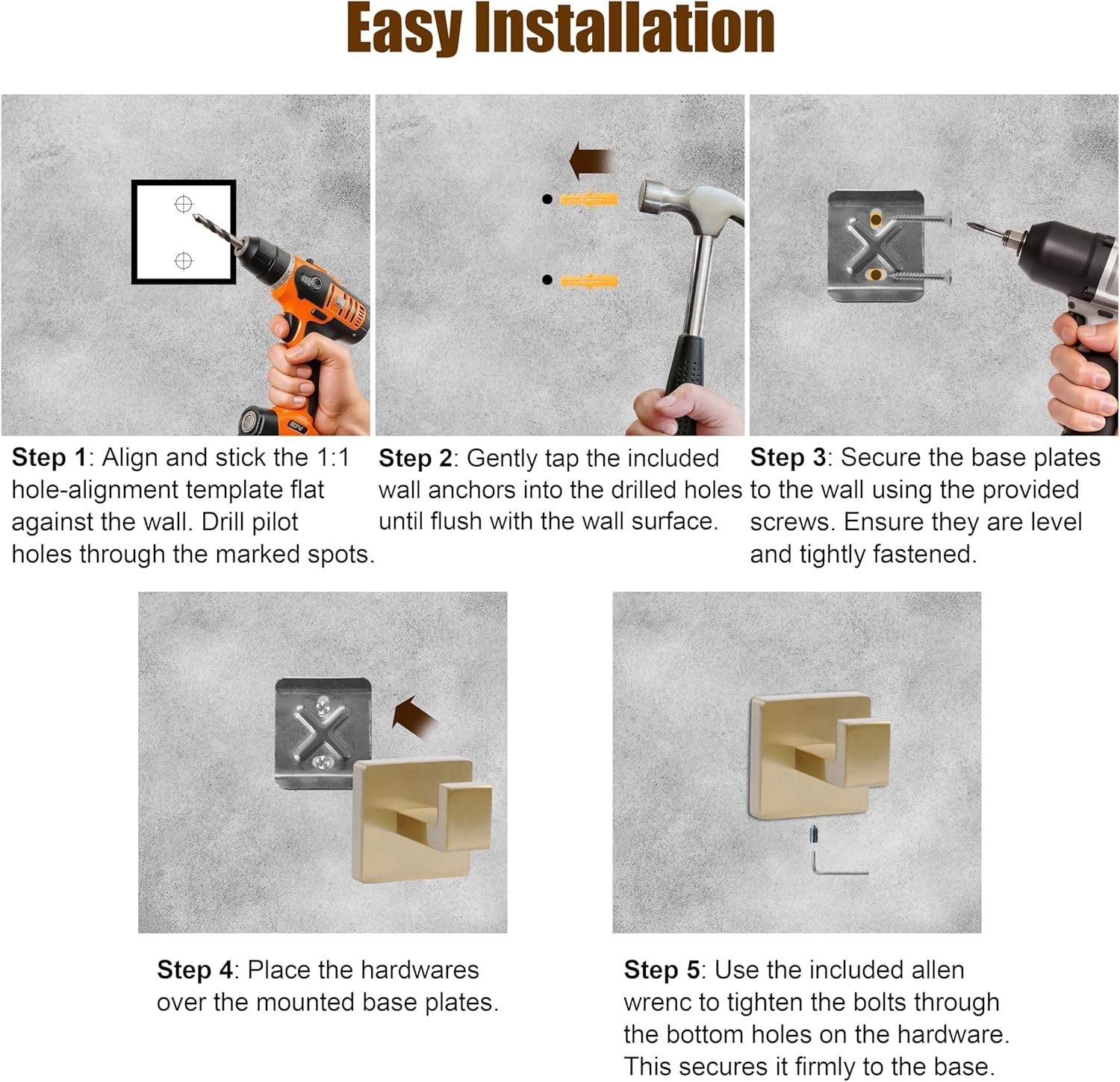 Easy Installation

Step 1: Align and stick the 1:1 hole-alignment template flat against the wall. Drill pilot holes through the marked spots.

Step 2: Gently tap the included wall anchors into the drilled holes until flush with the wall surface.

Step 3: Secure the base plates to the wall using the provided screws. Ensure they are level and tightly fastened.

Step 4: Place the hardwares over the mounted base plates.

Step 5: Use the included allen wrenc to tighten the bolts through the bottom holes on the hardware. This secures it firmly to the base.