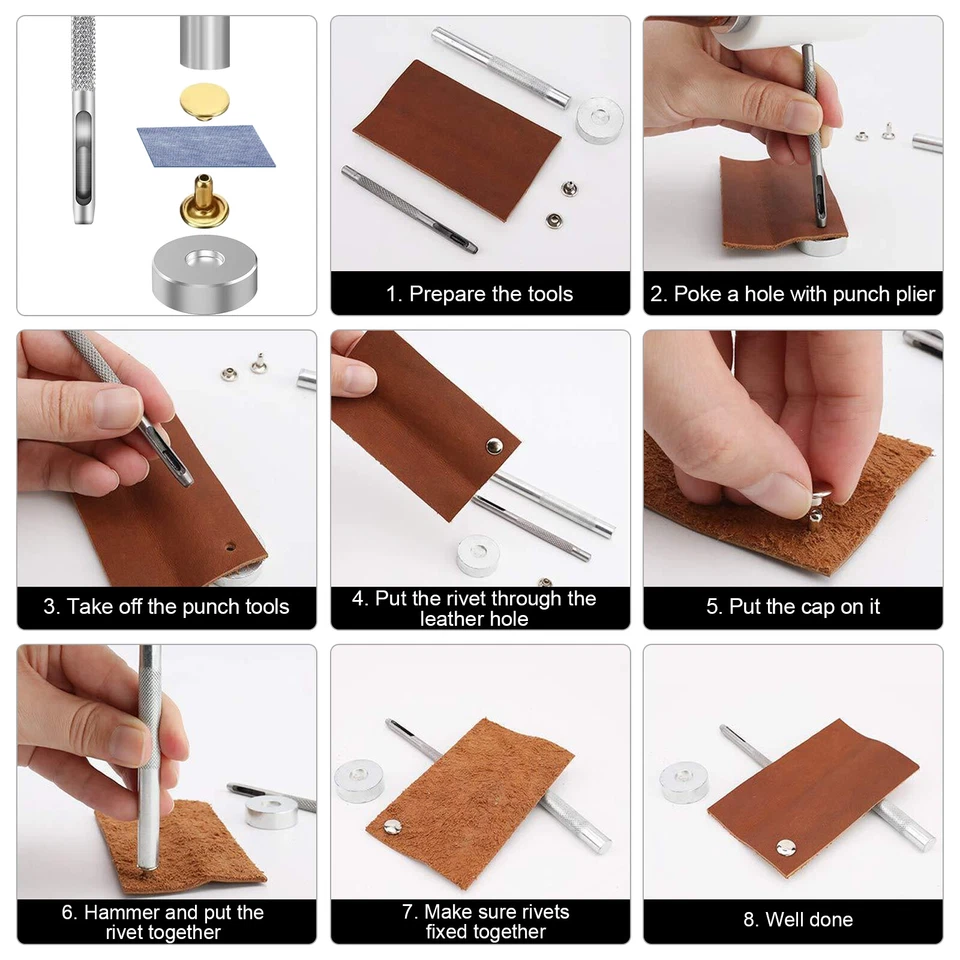 1. Prepare the tools

2. Poke a hole with punch plier

3. Take off the punch tools

4. Put the rivet through the leather hole

5. Put the cap on it

6. Hammer and put the rivet together

7. Make sure rivets fixed together

8. Well done