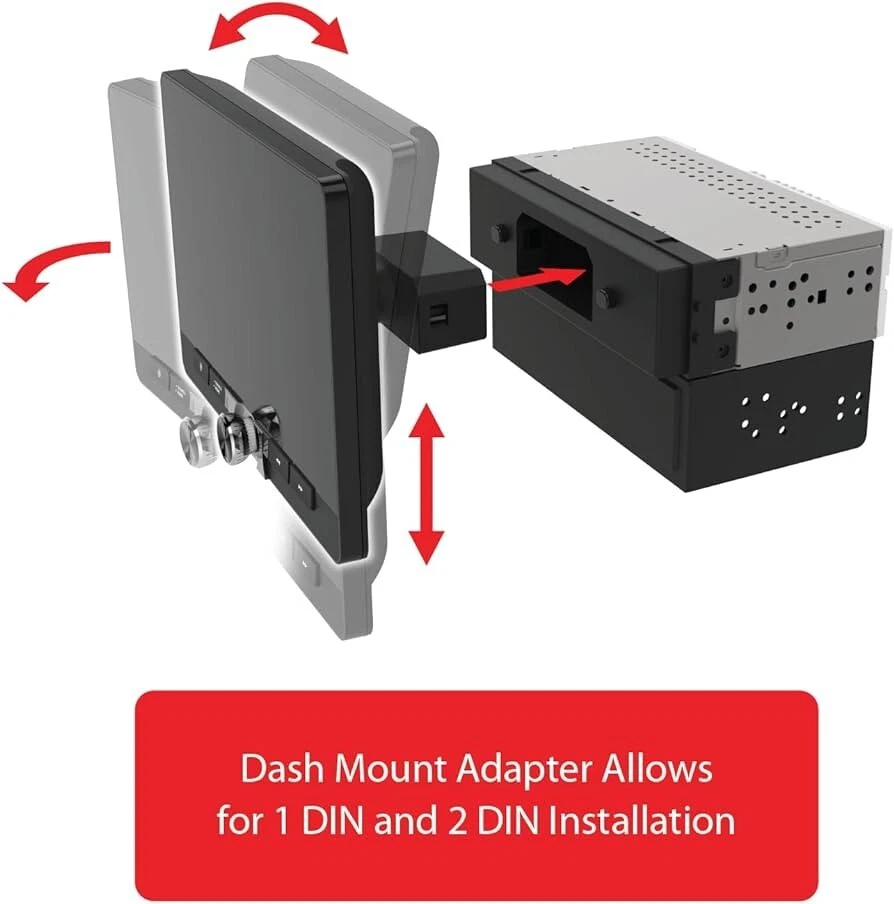 Dash Mount Adapter Allows for 1 DIN and 2 DIN Installation