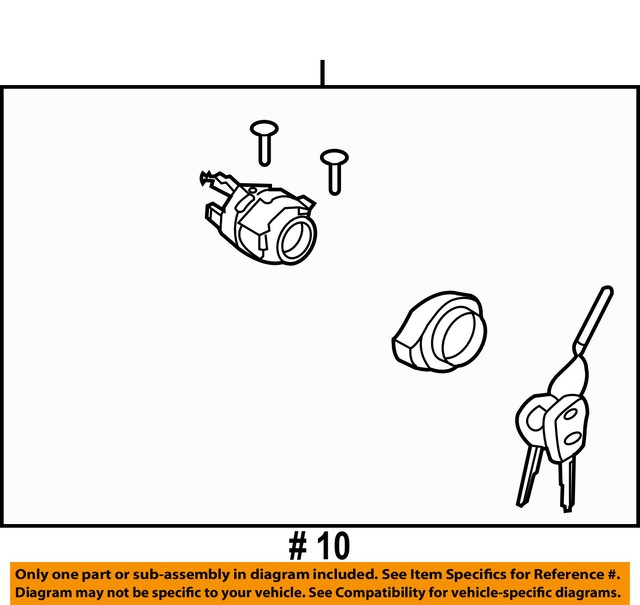 # 10

Only one part or sub-assembly in diagram included. See Item Specifics for Reference #.
Diagram may not be specific to your vehicle. See Compatibility for vehicle-specific diagrams.