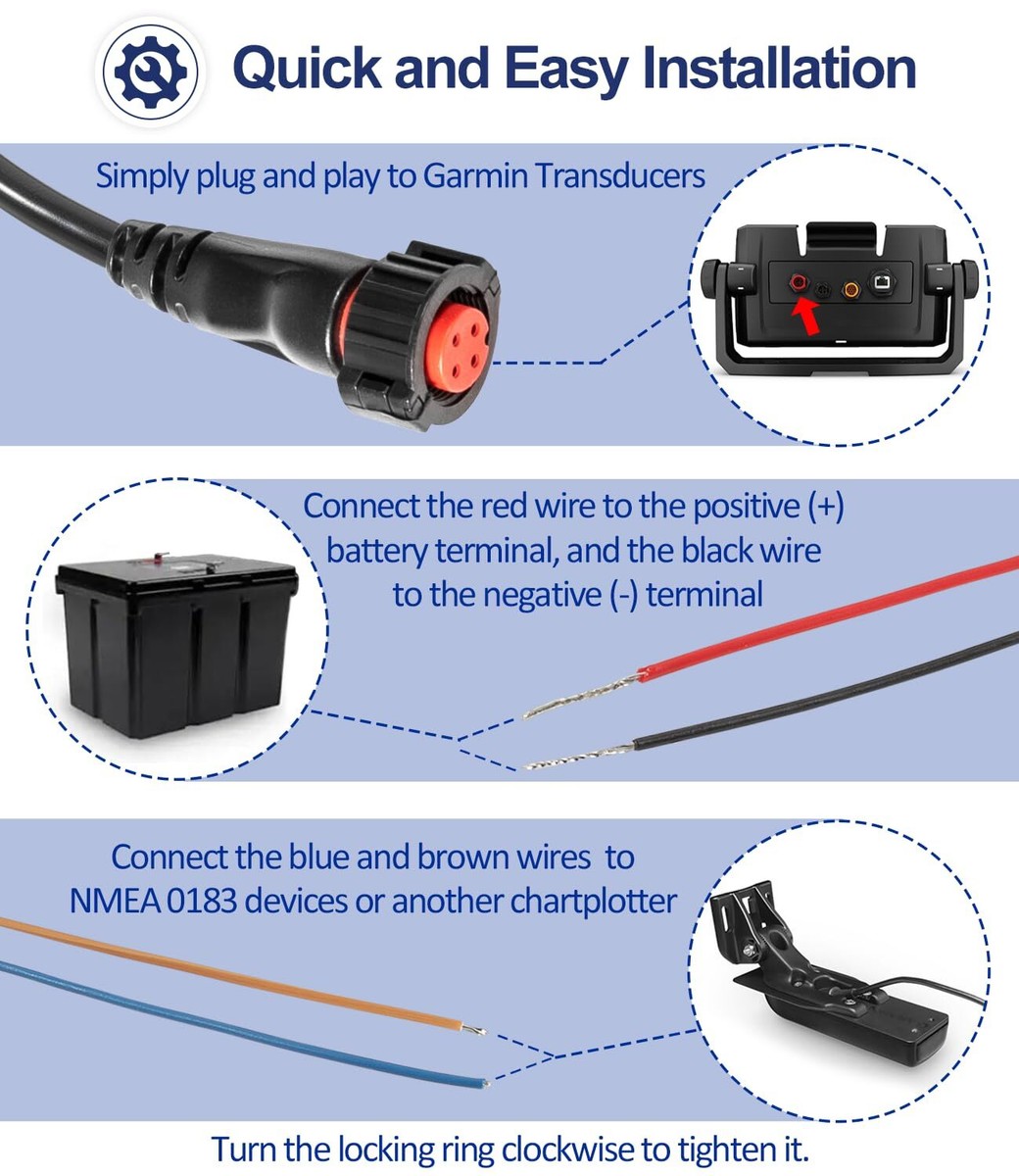 Quick and Easy Installation

Simply plug and play to Garmin Transducers

Connect the red wire to the positive (+) battery terminal, and the black wire to the negative (-) terminal

Connect the blue and brown wires to NMEA 0183 devices or another chartplotter

Turn the locking ring clockwise to tighten it.