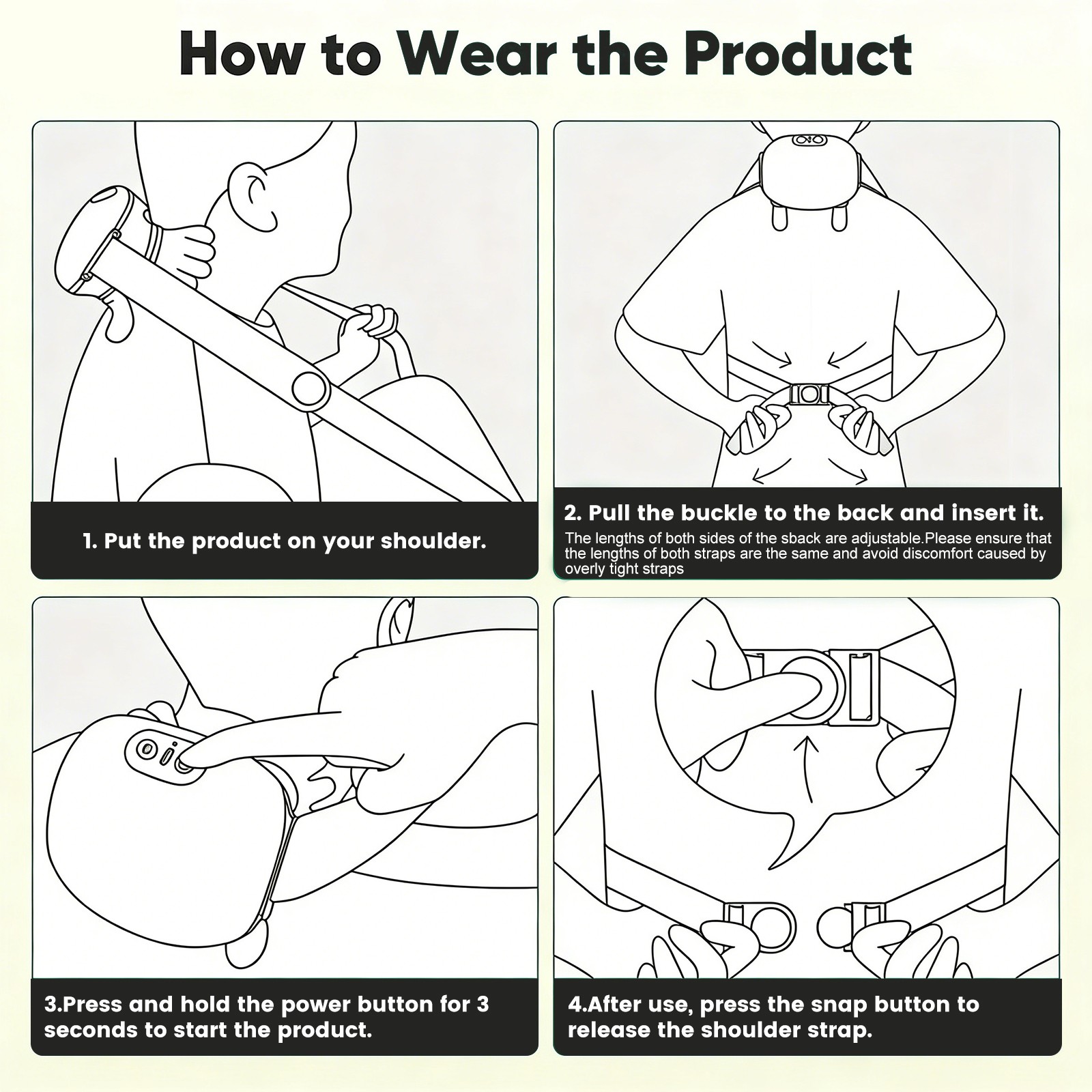 How to Wear the Product

1. Put the product on your shoulder.

2. Pull the buckle to the back and insert it.

The lengths of both sides of the sback are adjustable.Please ensure that the lengths of both straps are the same and avoid discomfort caused by overly tight straps

3.Press and hold the power button for 3 seconds to start the product.

4.After use, press the snap button to release the shoulder strap.