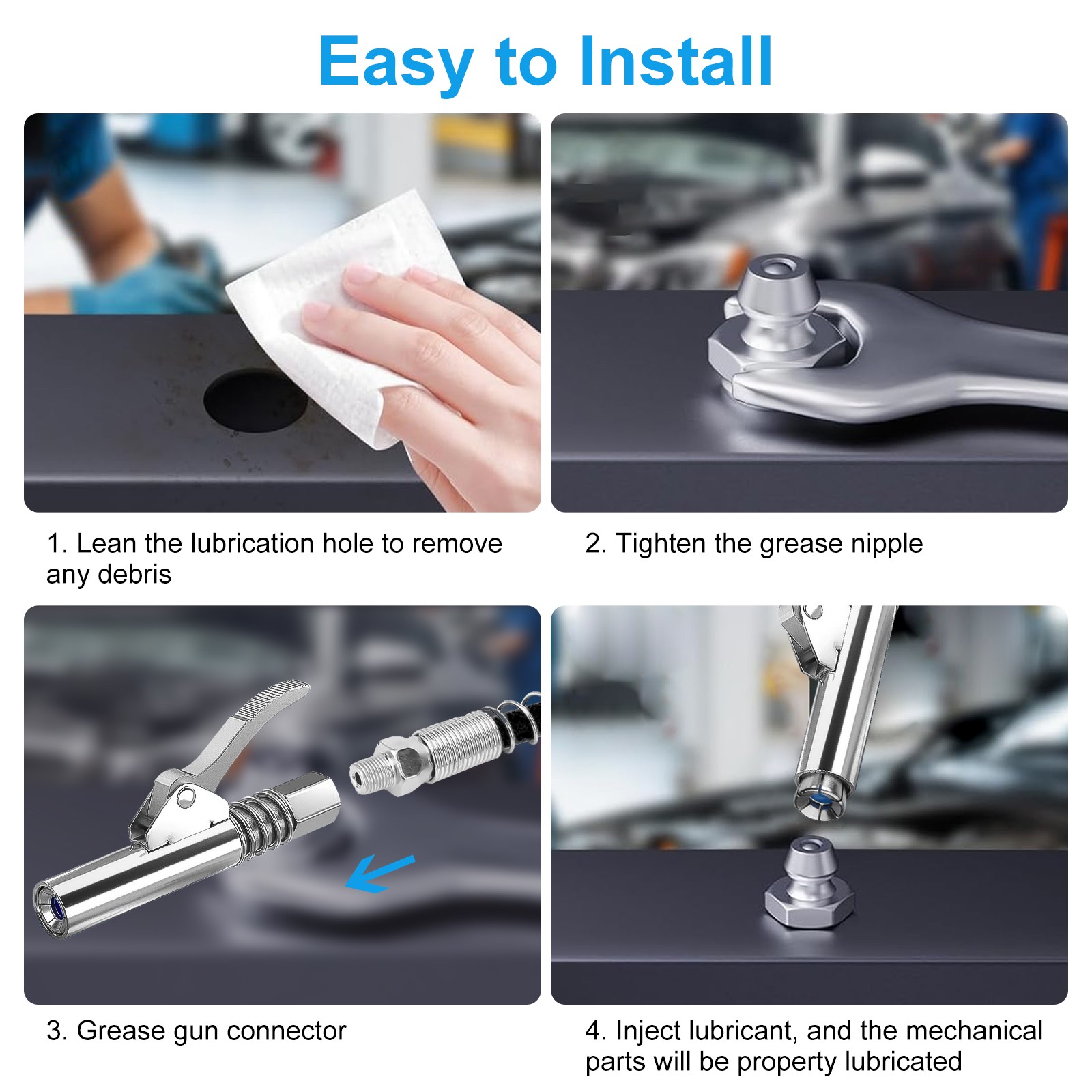 Easy to Install

1. Lean the lubrication hole to remove any debris

2. Tighten the grease nipple

3. Grease gun connector

4. Inject lubricant, and the mechanical parts will be property lubricated