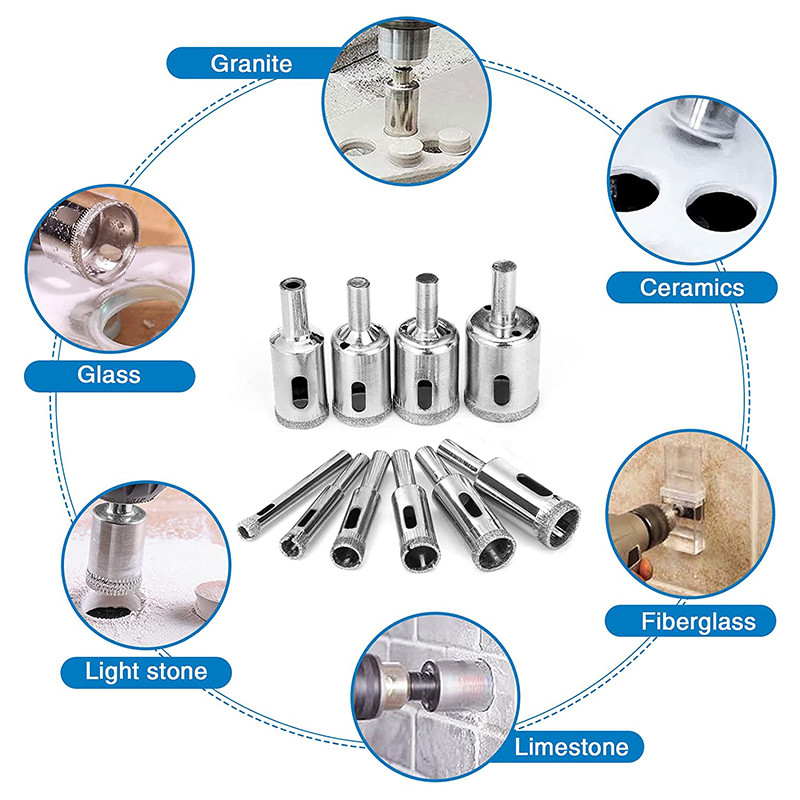 Granite

Ceramics

Glass

Fiberglass

Light stone

Limestone