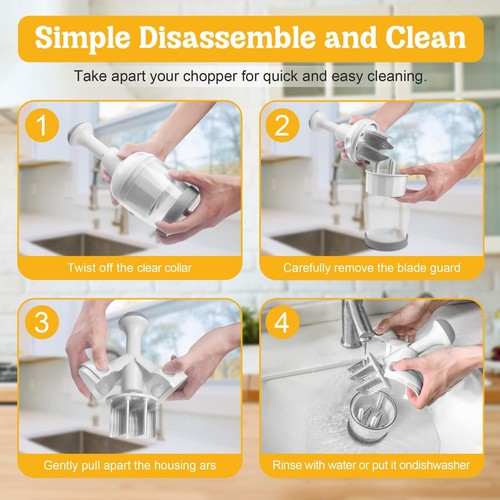 Simple Disassemble and Clean

Take apart your chopper for quick and easy cleaning.

1

Twist off the clear collar

2

Carefully remove the blade guard

3

Gently pull apart the housing ars

4

Rinse with water or put it ondishwasher