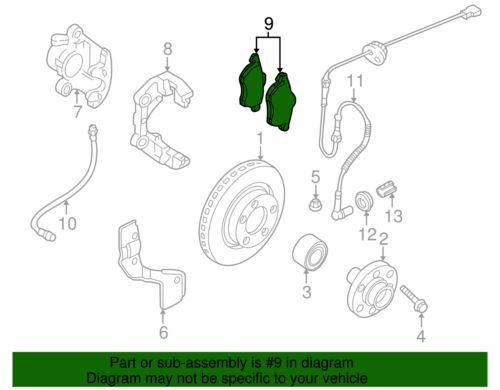 9
8
7
11
1
5
10
13
12
2
3
6
4

Part or sub-assembly is #9 in diagram
Diagram may not be specific to your vehicle