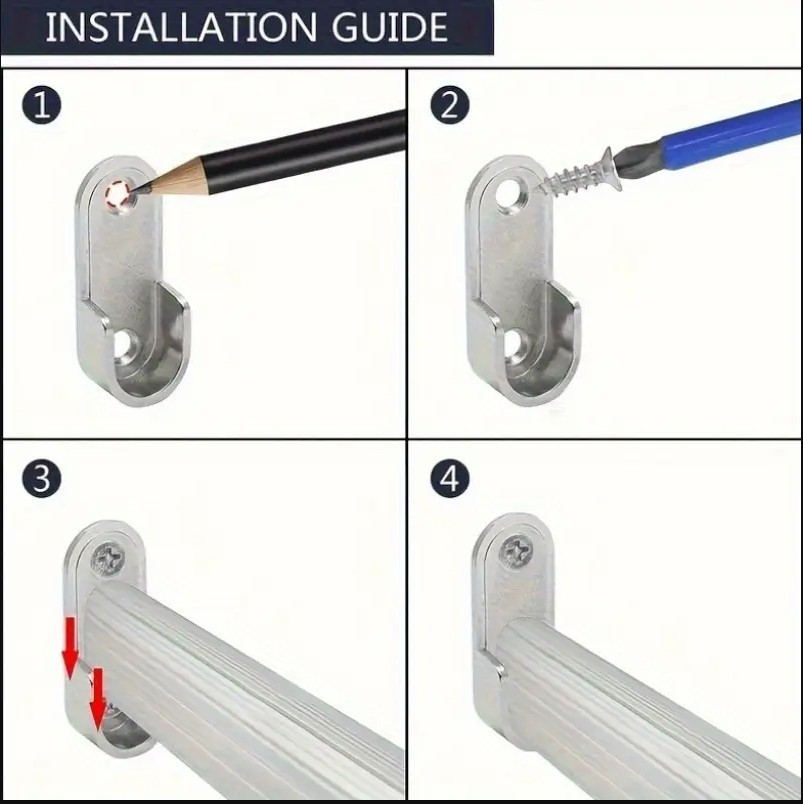 INSTALLATION GUIDE

1

2

3

4