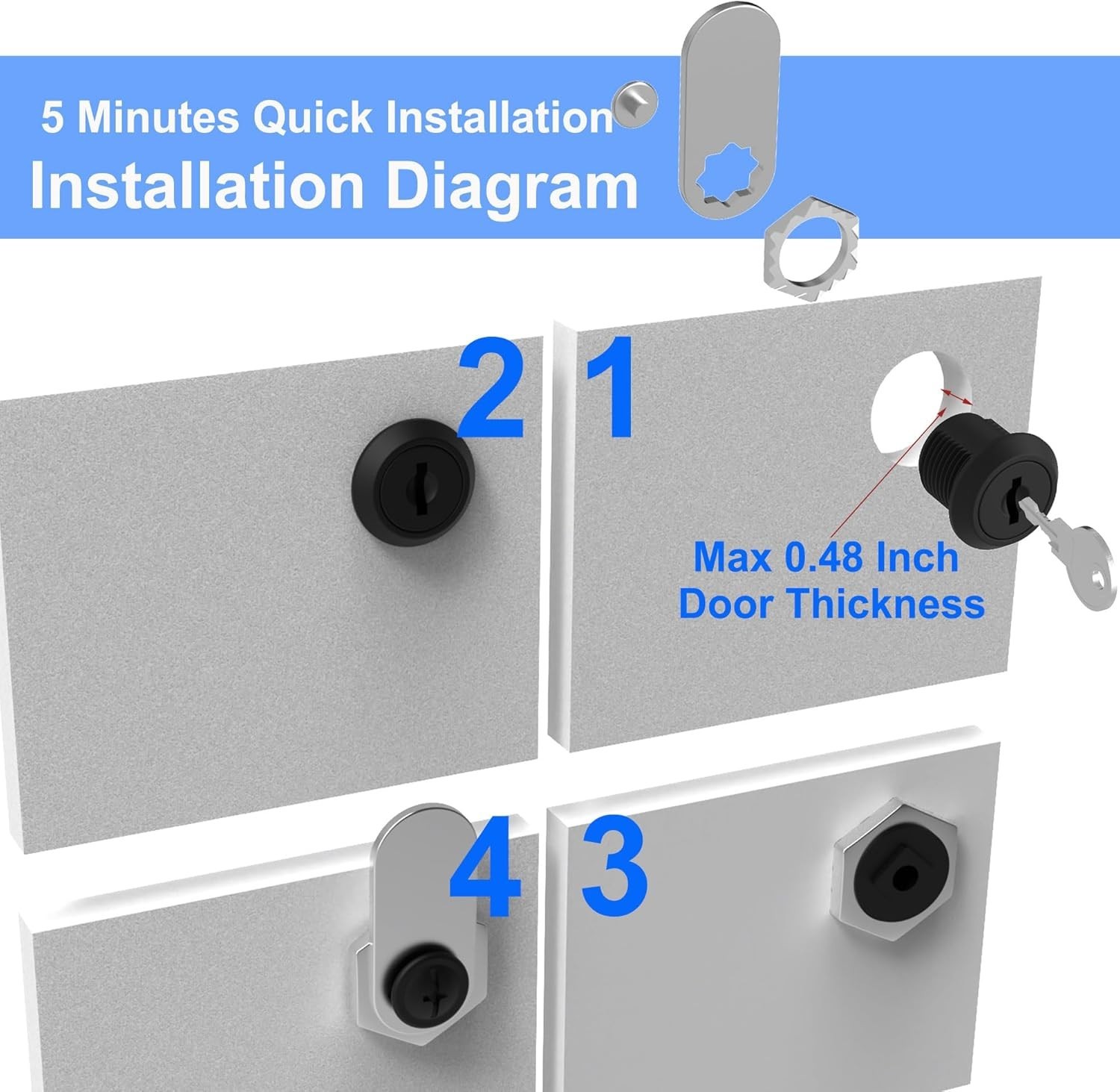 5 Minutes Quick Installation
Installation Diagram

2

1

Max 0.48 Inch
Door Thickness

4

3