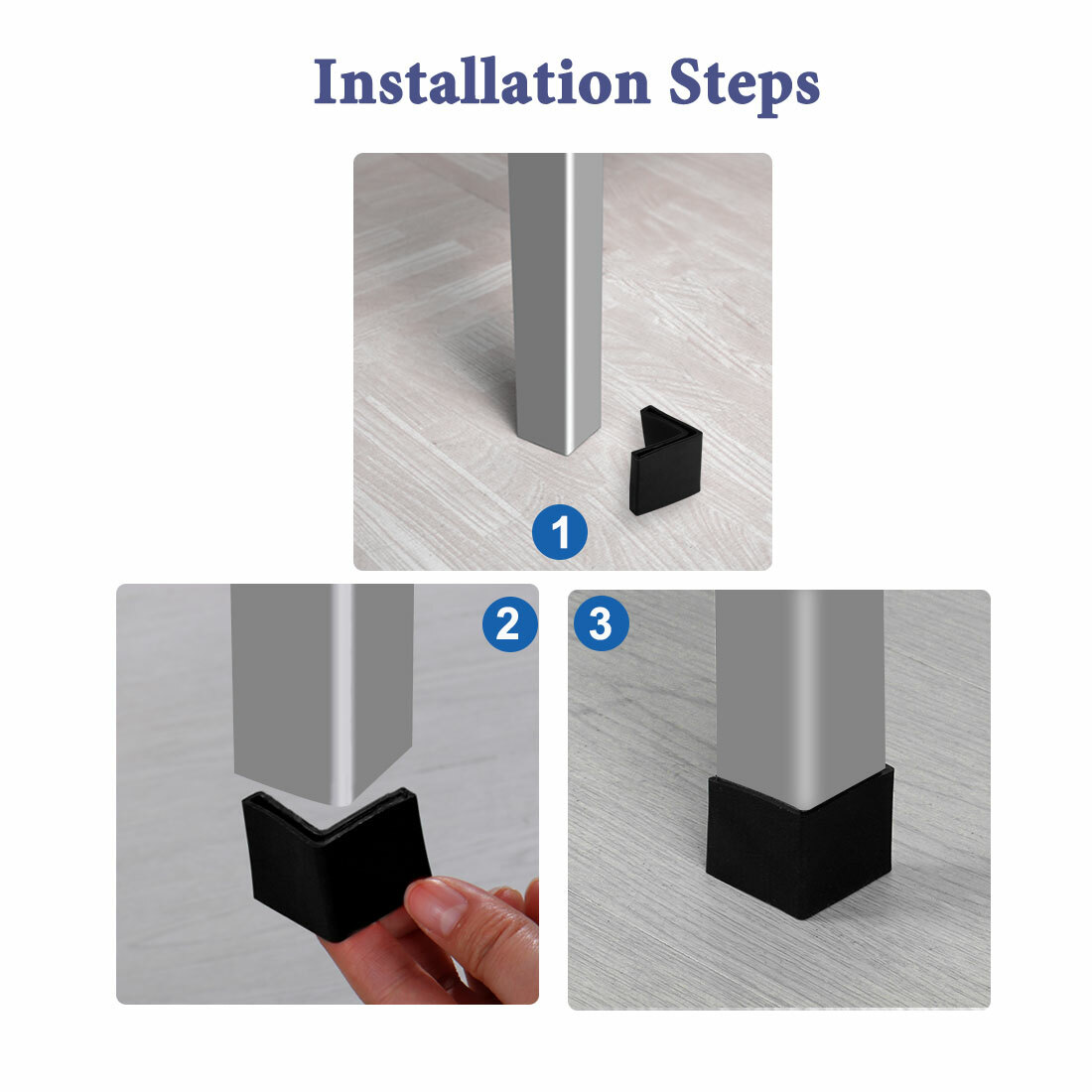 Installation Steps

1

2

3