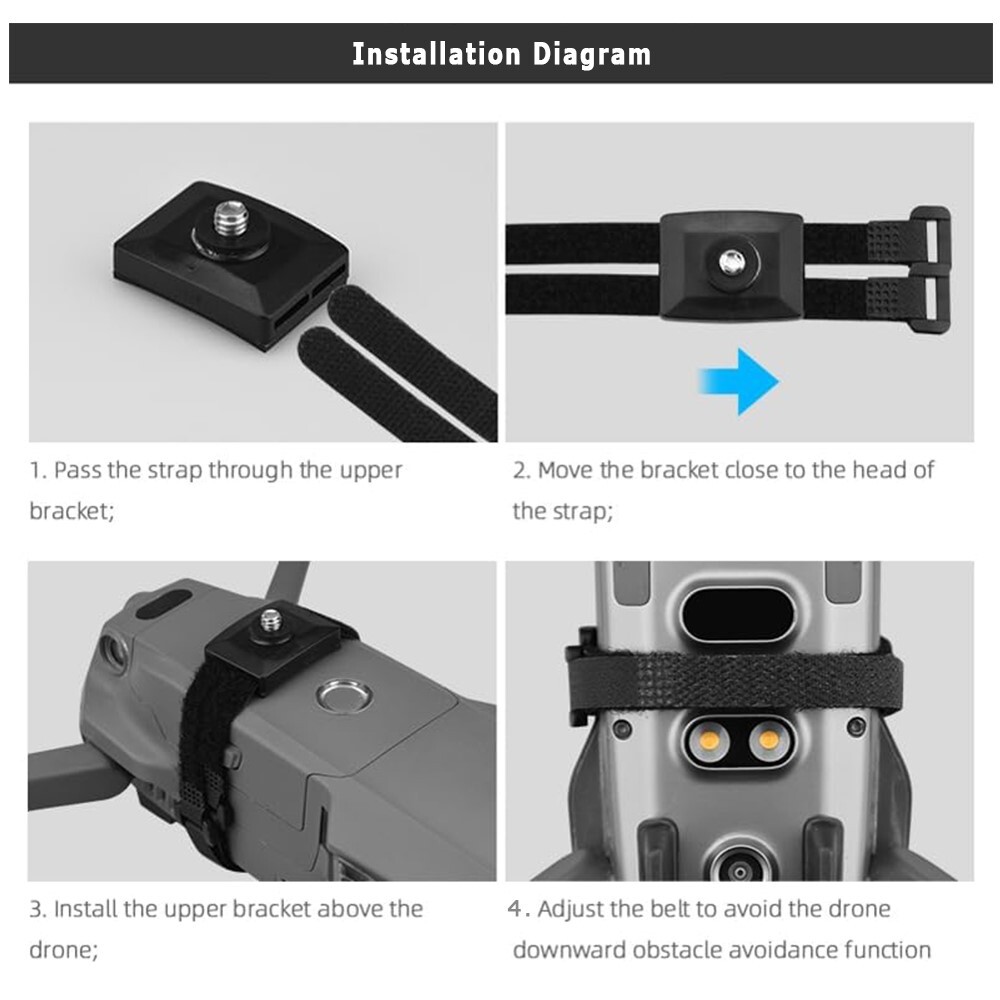 Installation Diagram

1. Pass the strap through the upper bracket;

2. Move the bracket close to the head of the strap;

3. Install the upper bracket above the drone;

4. Adjust the belt to avoid the drone downward obstacle avoidance function