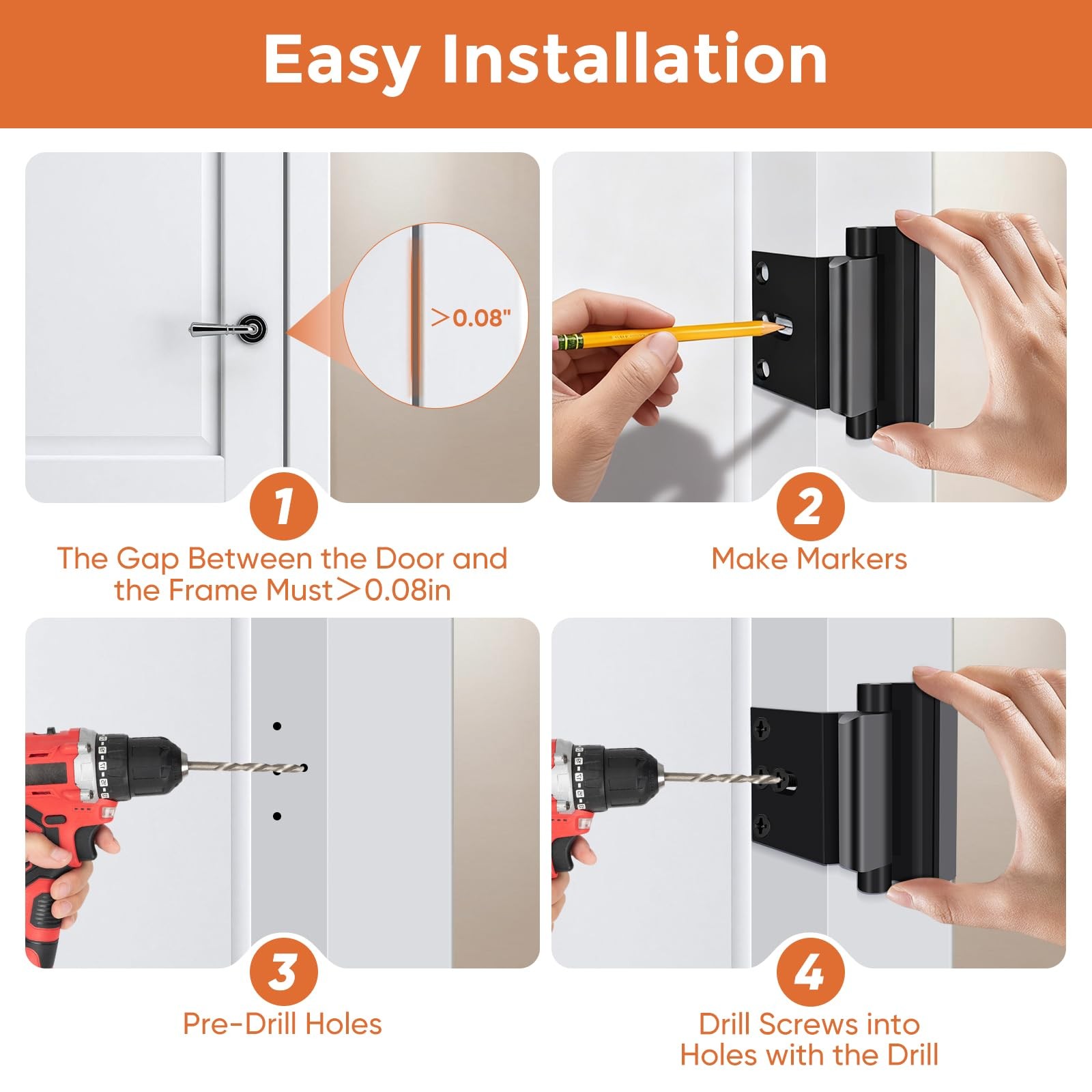 Easy Installation

>0.08"

1

The Gap Between the Door and the Frame Must>0.08in

2

Make Markers

3

Pre-Drill Holes

4

Drill Screws into Holes with the Drill