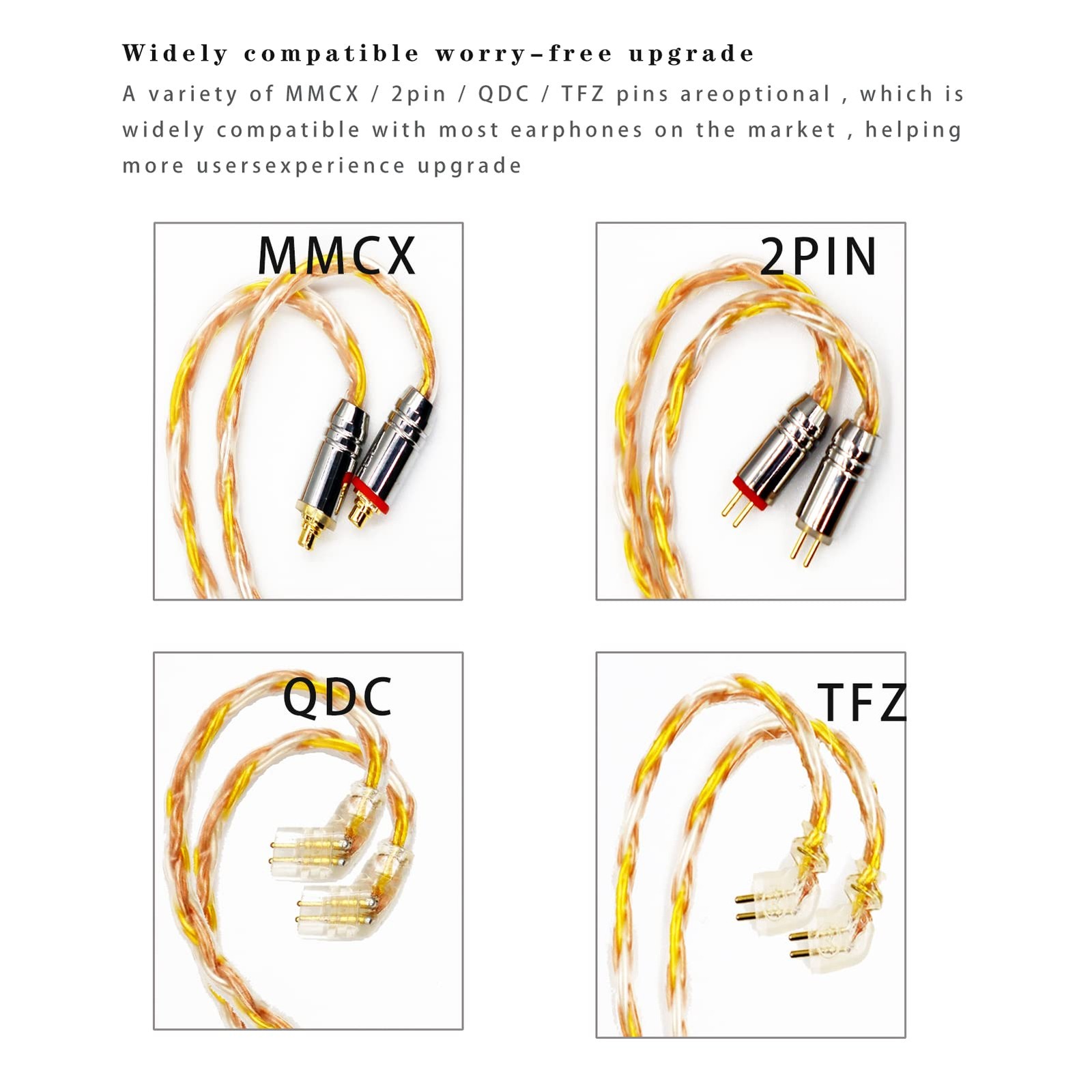 Widely compatible worry-free upgrade

A variety of MMCX / 2pin / QDC / TFZ pins areoptional , which is widely compatible with most earphones on the market , helping more usersexperience upgrade

MMCX

2PIN

QDC

TFZ