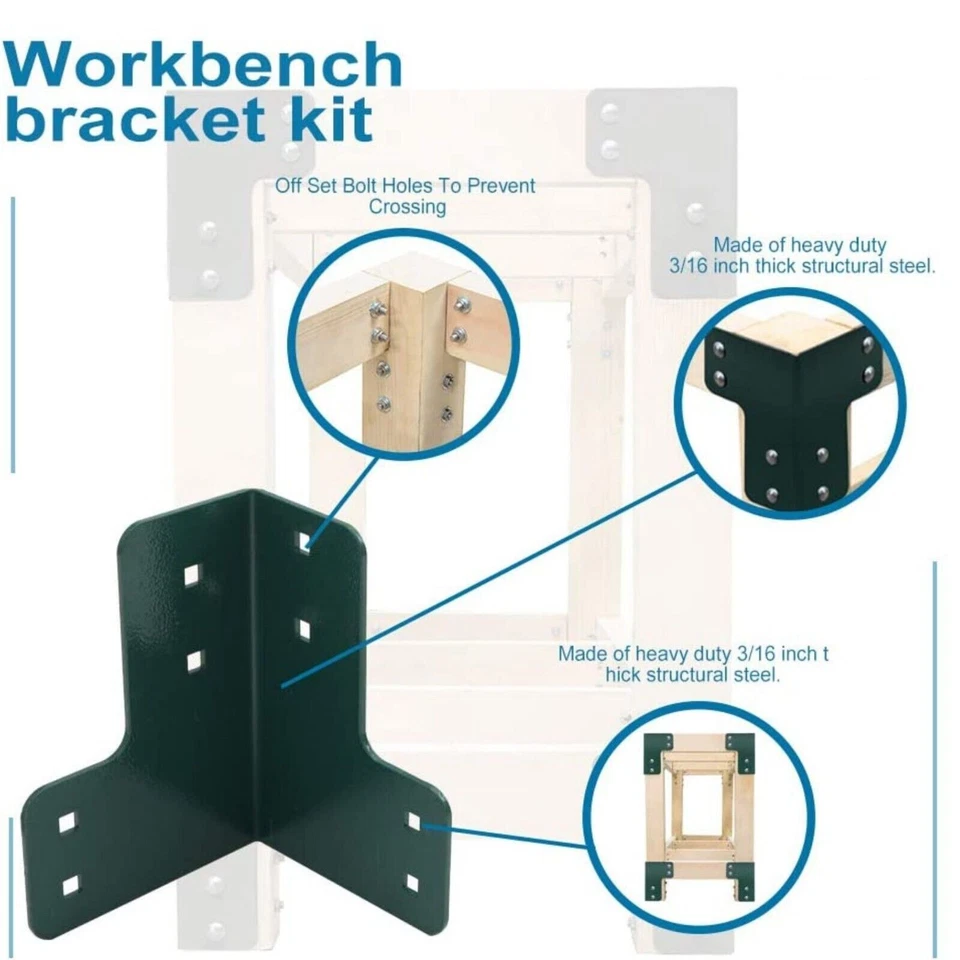 Workbench bracket kit

Off Set Bolt Holes To Prevent Crossing

Made of heavy duty 3/16 inch thick structural steel.

Made of heavy duty 3/16 inch t hick structural steel.