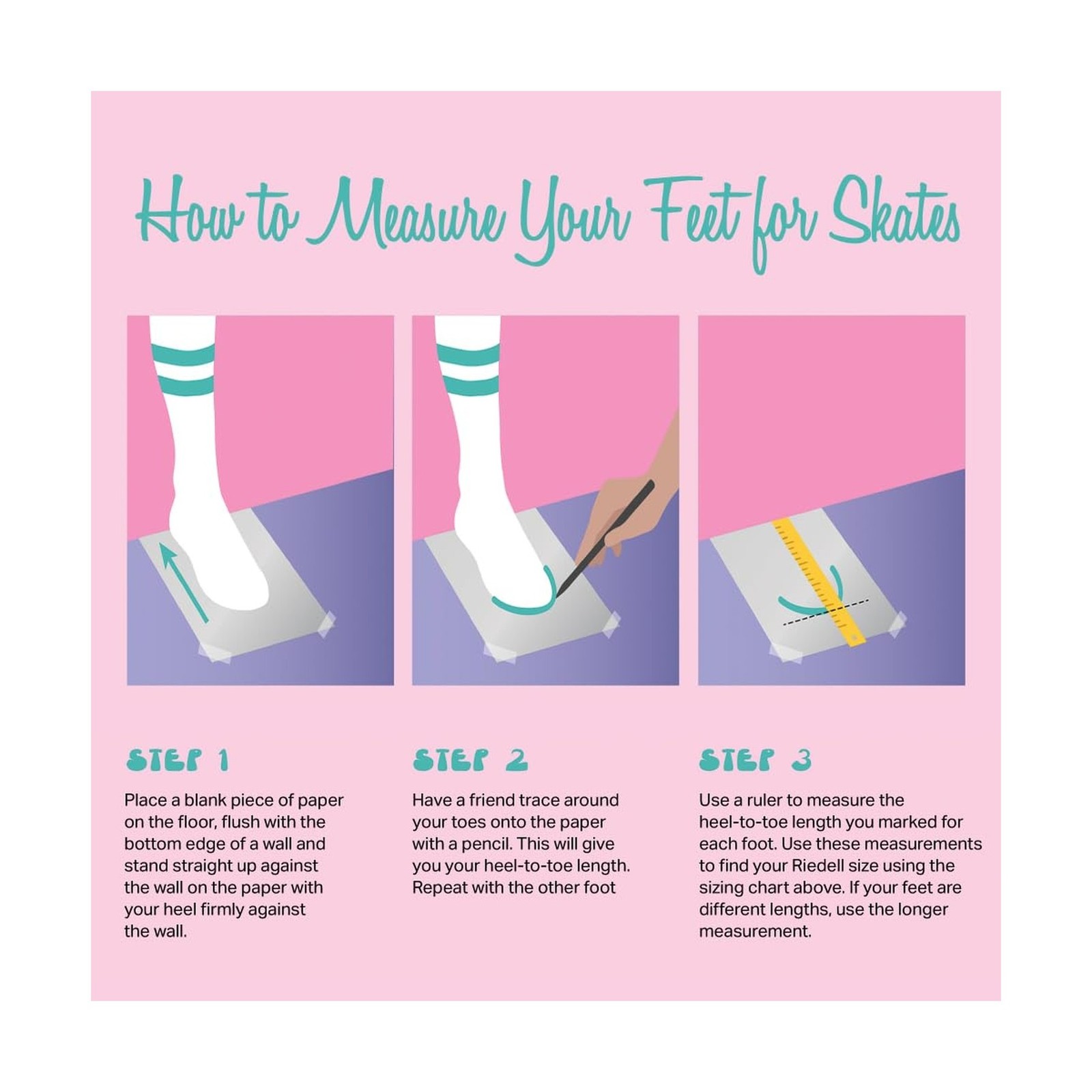 How to Measure Your Feet for Skates

STEP 1

Place a blank piece of paper on the floor, flush with the bottom edge of a wall and stand straight up against the wall on the paper with your heel firmly against the wall.

STEP 2

Have a friend trace around your toes onto the paper with a pencil. This will give you your heel-to-toe length. Repeat with the other foot

STEP 3

Use a ruler to measure the heel-to-toe length you marked for each foot. Use these measurements to find your Riedell size using the sizing chart above. If your feet are different lengths, use the longer measurement.