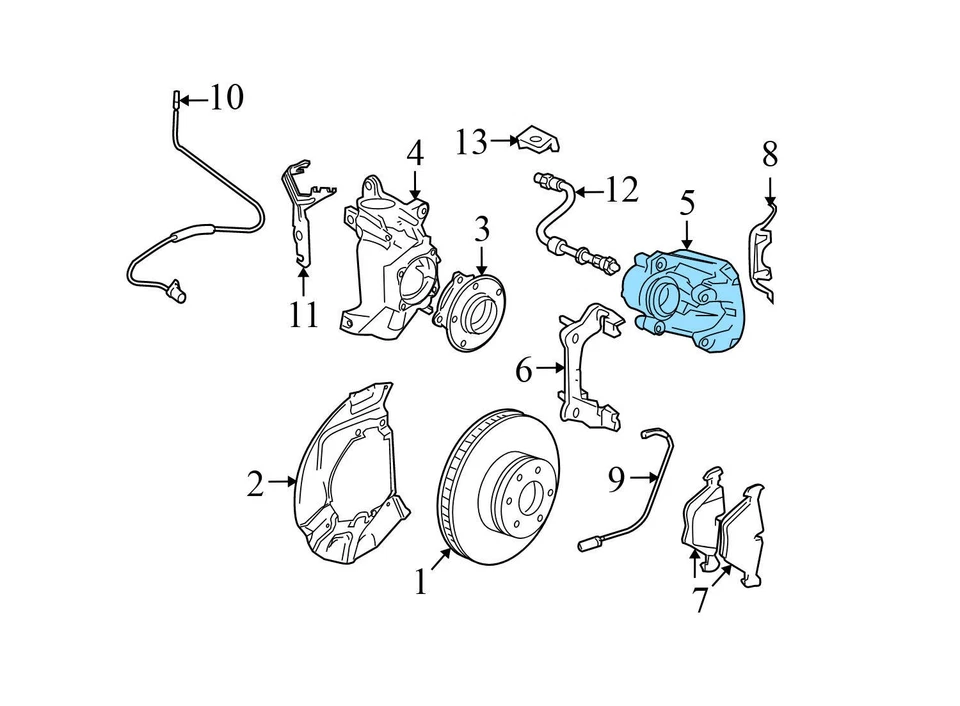 10
13
4
8
12
5
3
11
6
2
9
1
7