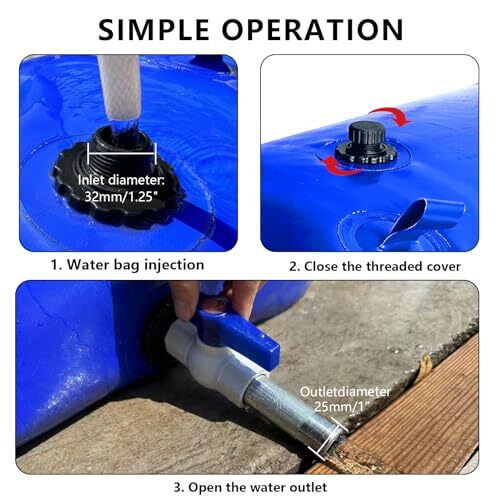 SIMPLE OPERATION

Inlet diameter: 32mm/1.25"

1. Water bag injection

2. Close the threaded cover

Outletdiameter 25mm/1"

3. Open the water outlet