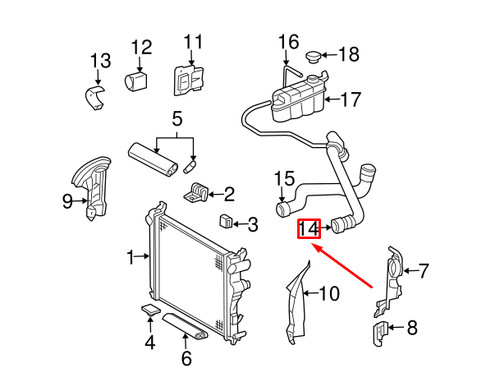 13
12
11
16
18
17
5
9
2
15
3
14
1
7
10
8
4
6