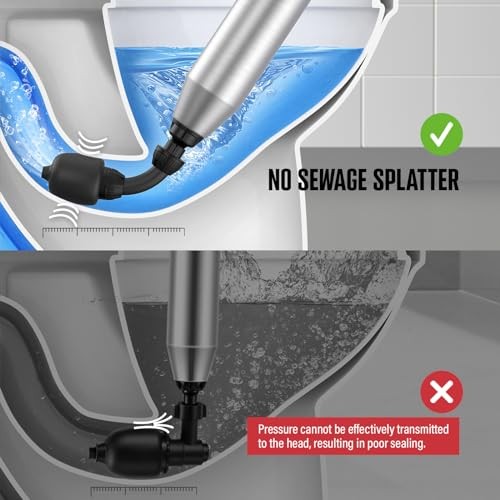 NO SEWAGE SPLATTER

Pressure cannot be effectively transmitted to the head, resulting in poor sealing.