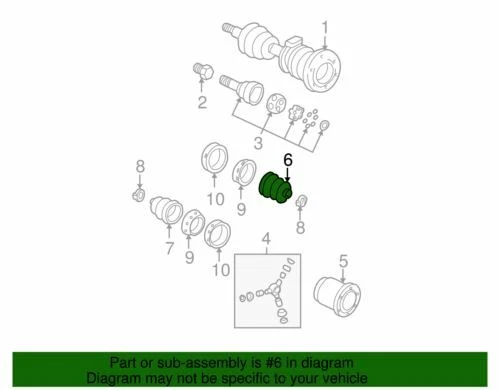 1
2
3
6
8
10
9
8
7
9
10
4
5

Part or sub-assembly is #6 in diagram
Diagram may not be specific to your vehicle