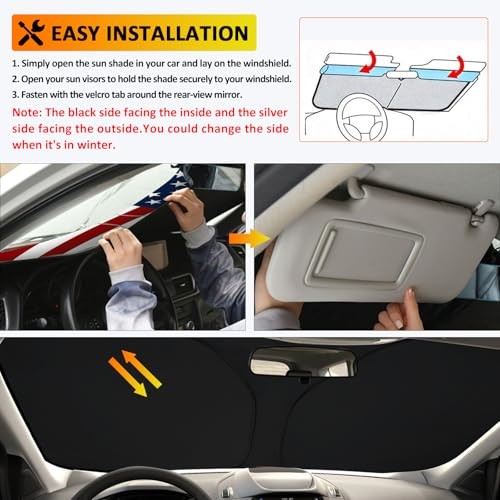 EASY INSTALLATION

1. Simply open the sun shade in your car and lay on the windshield.
2. Open your sun visors to hold the shade securely to your windshield.
3. Fasten with the velcro tab around the rear-view mirror.

Note: The black side facing the inside and the silver side facing the outside.You could change the side when it's in winter.