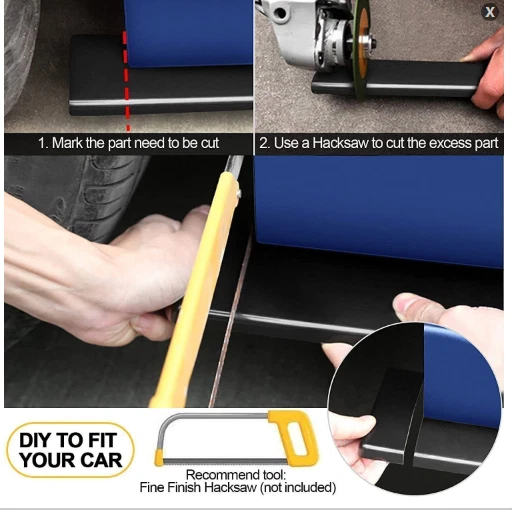 X

1. Mark the part need to be cut

2. Use a Hacksaw to cut the excess part

DIY TO FIT YOUR CAR

Recommend tool:
Fine Finish Hacksaw (not included)