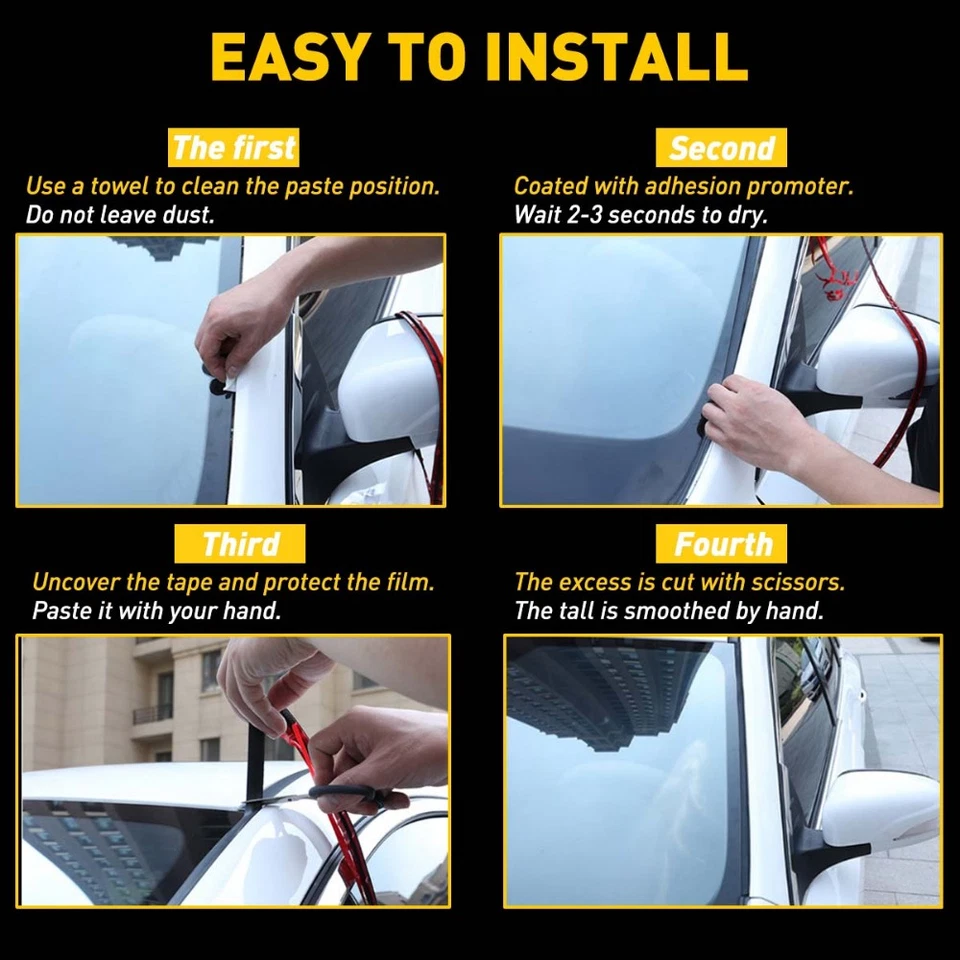 EASY TO INSTALL

The first
Use a towel to clean the paste position.
Do not leave dust.

Second
Coated with adhesion promoter.
Wait 2-3 seconds to dry.

Third
Uncover the tape and protect the film.
Paste it with your hand.

Fourth
The excess is cut with scissors.
The tall is smoothed by hand.