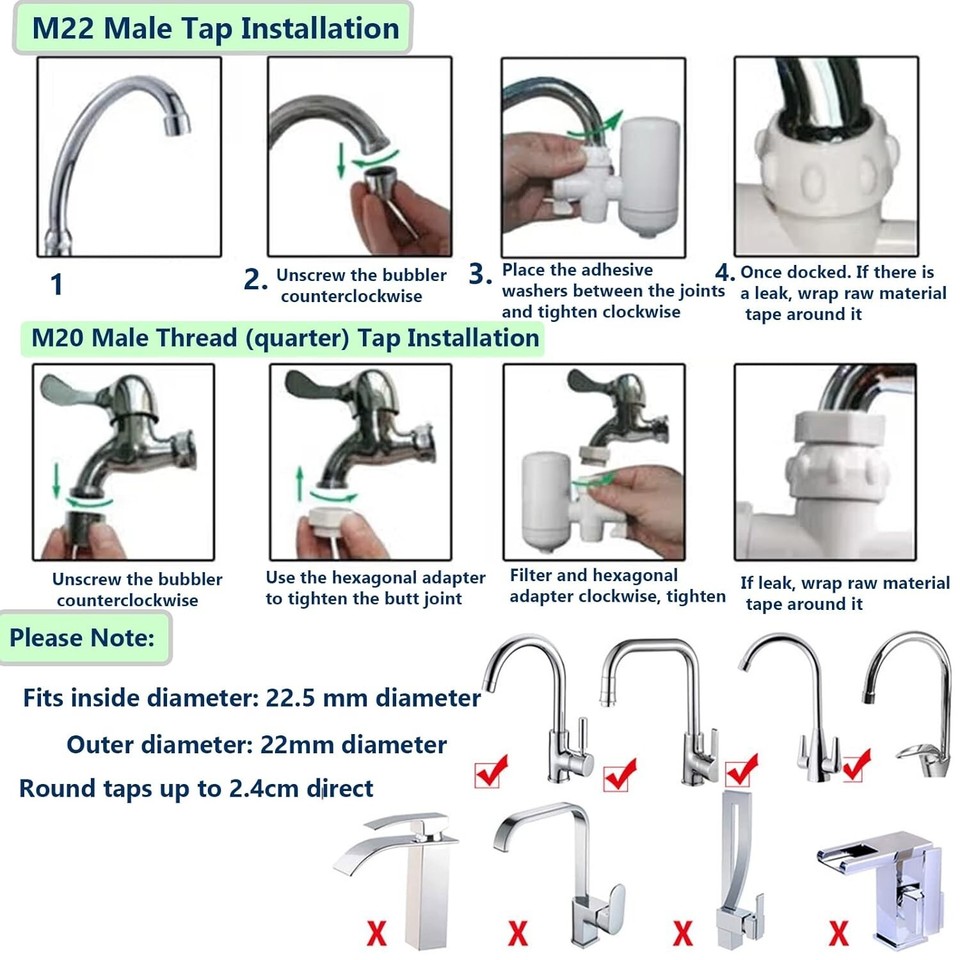 M22 Male Tap Installation

1

2. Unscrew the bubbler counterclockwise

3. Place the adhesive washers between the joints and tighten clockwise

4. Once docked. If there is a leak, wrap raw material tape around it

M20 Male Thread (quarter) Tap Installation

Unscrew the bubbler counterclockwise

Use the hexagonal adapter to tighten the butt joint

Filter and hexagonal adapter clockwise, tighten

If leak, wrap raw material tape around it

Please Note:

Fits inside diameter: 22.5 mm diameter

Outer diameter: 22mm diameter

Round taps up to 2.4cm direct

X X X X