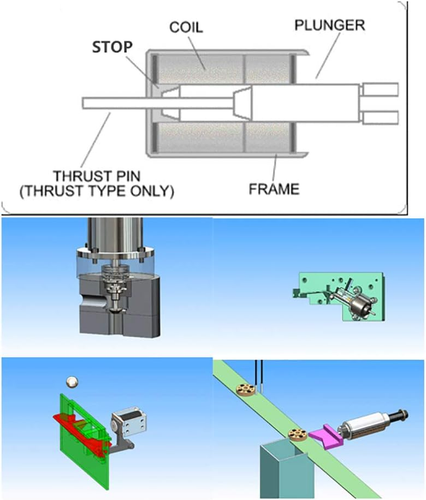 COIL
PLUNGER
STOP
THRUST PIN
(THRUST TYPE ONLY)
FRAME