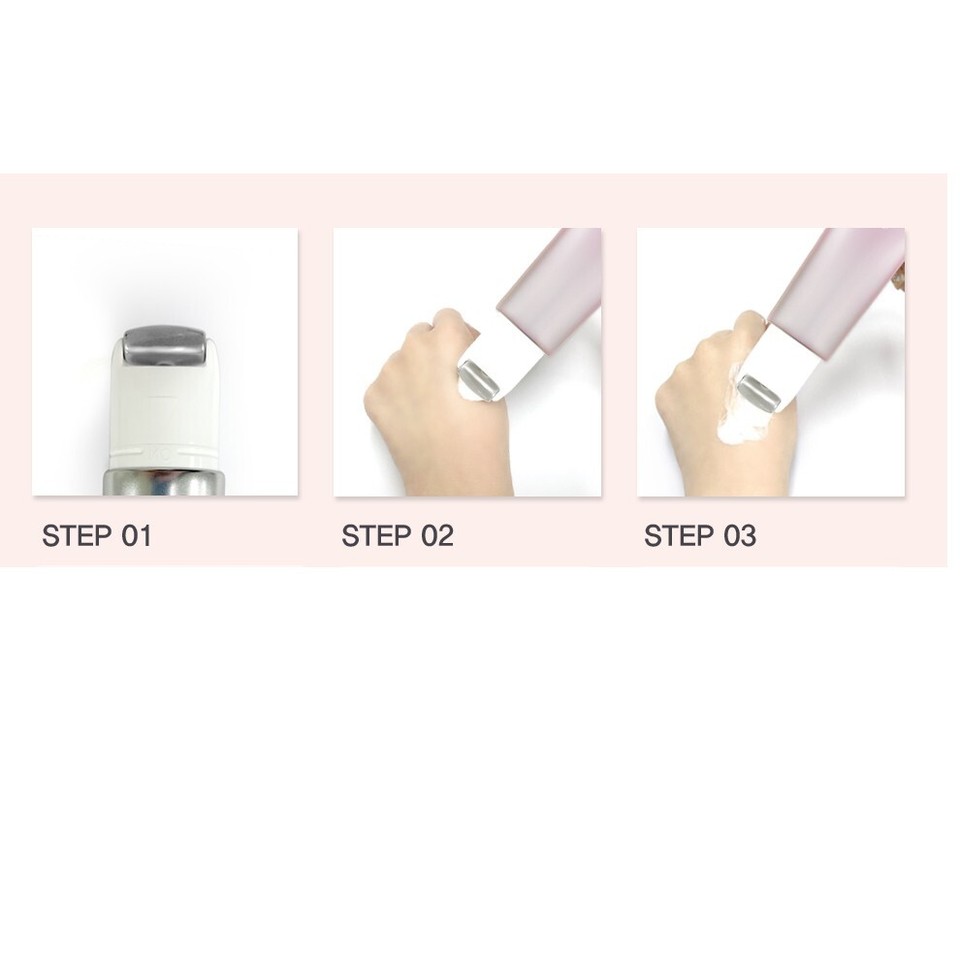 STEP 01

STEP 02

STEP 03