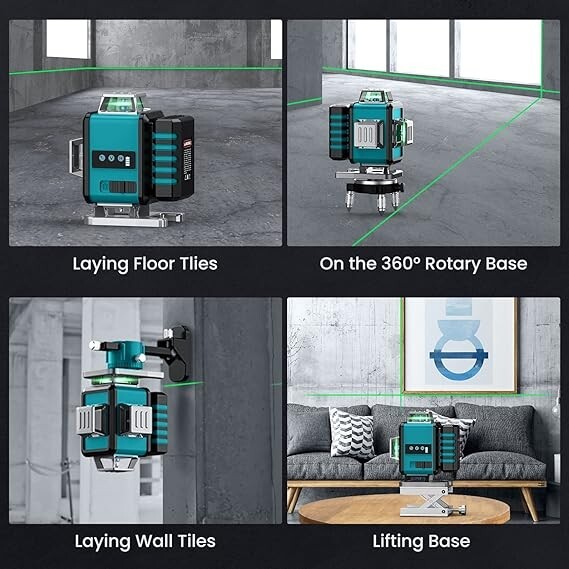 Laying Floor Tlies

On the 360° Rotary Base

Laying Wall Tiles

Lifting Base