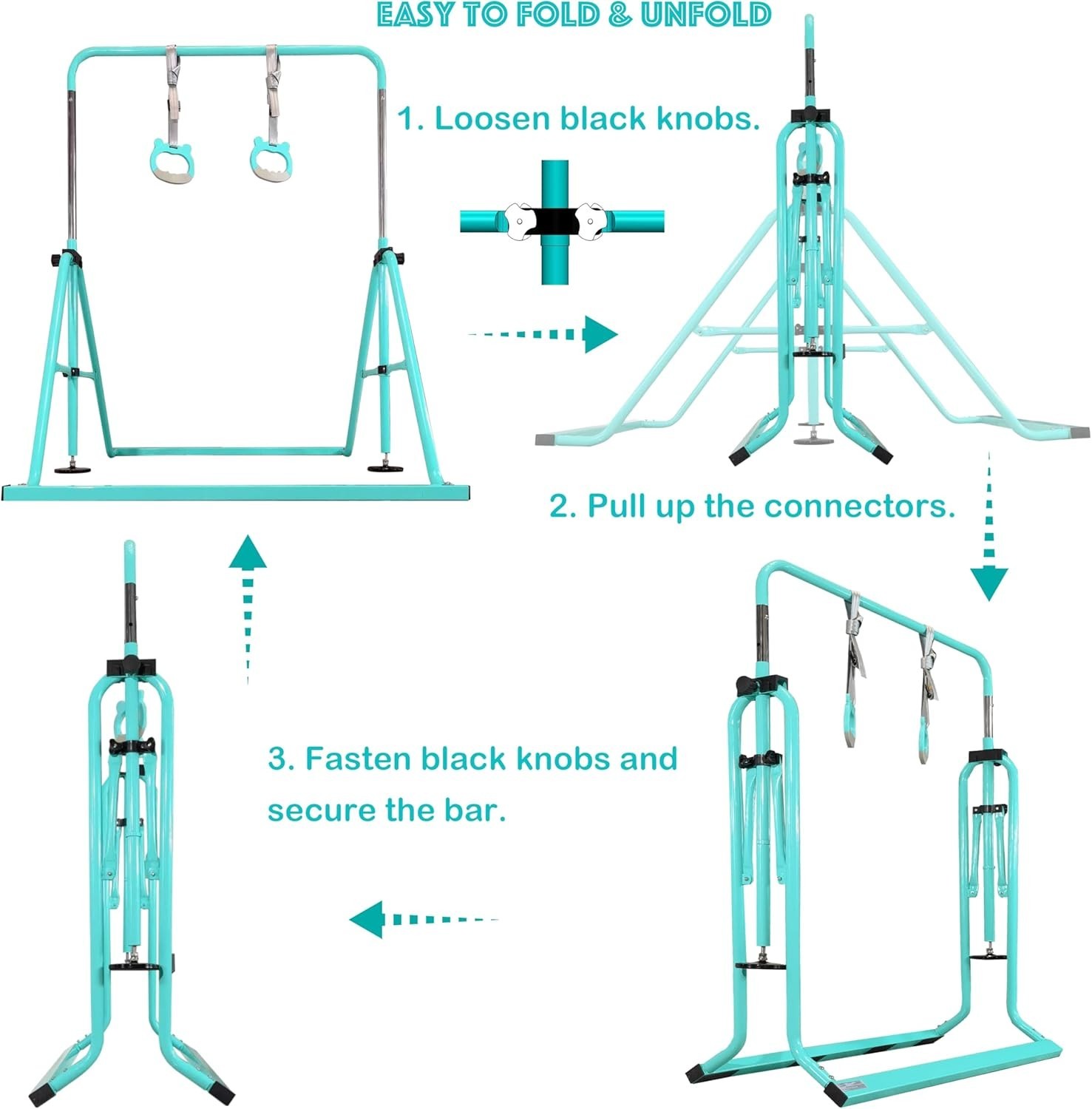 EASY TO FOLD & UNFOLD

1. Loosen black knobs.

2. Pull up the connectors.

3. Fasten black knobs and secure the bar.