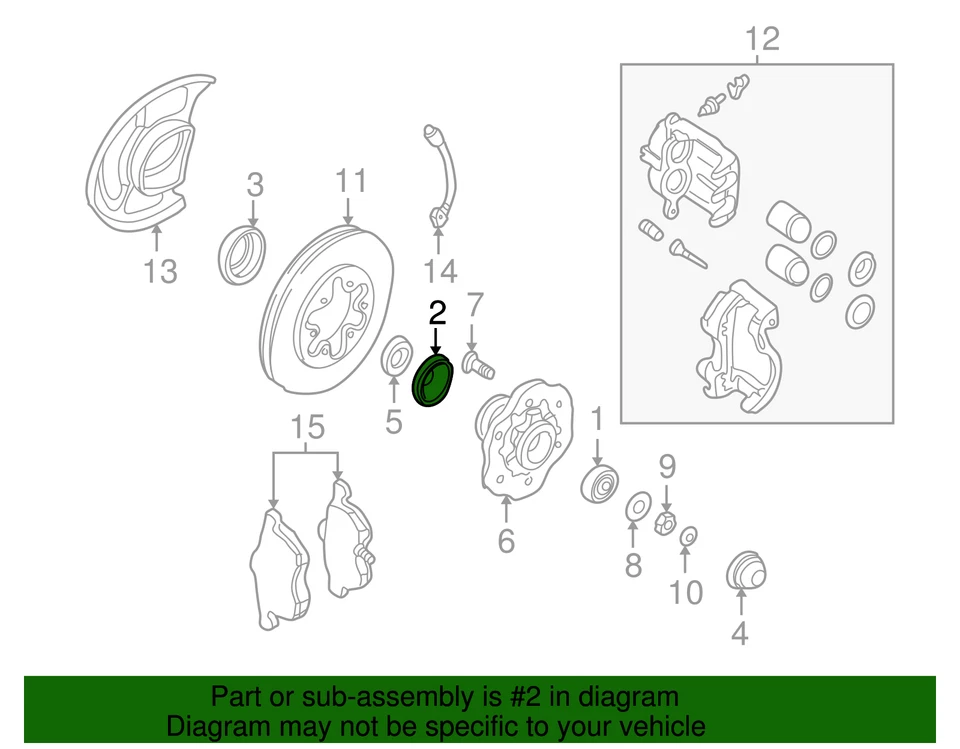 12
3
11
13
14
2
7
5
15
1
9
6
8
10
4

Part or sub-assembly is #2 in diagram
Diagram may not be specific to your vehicle