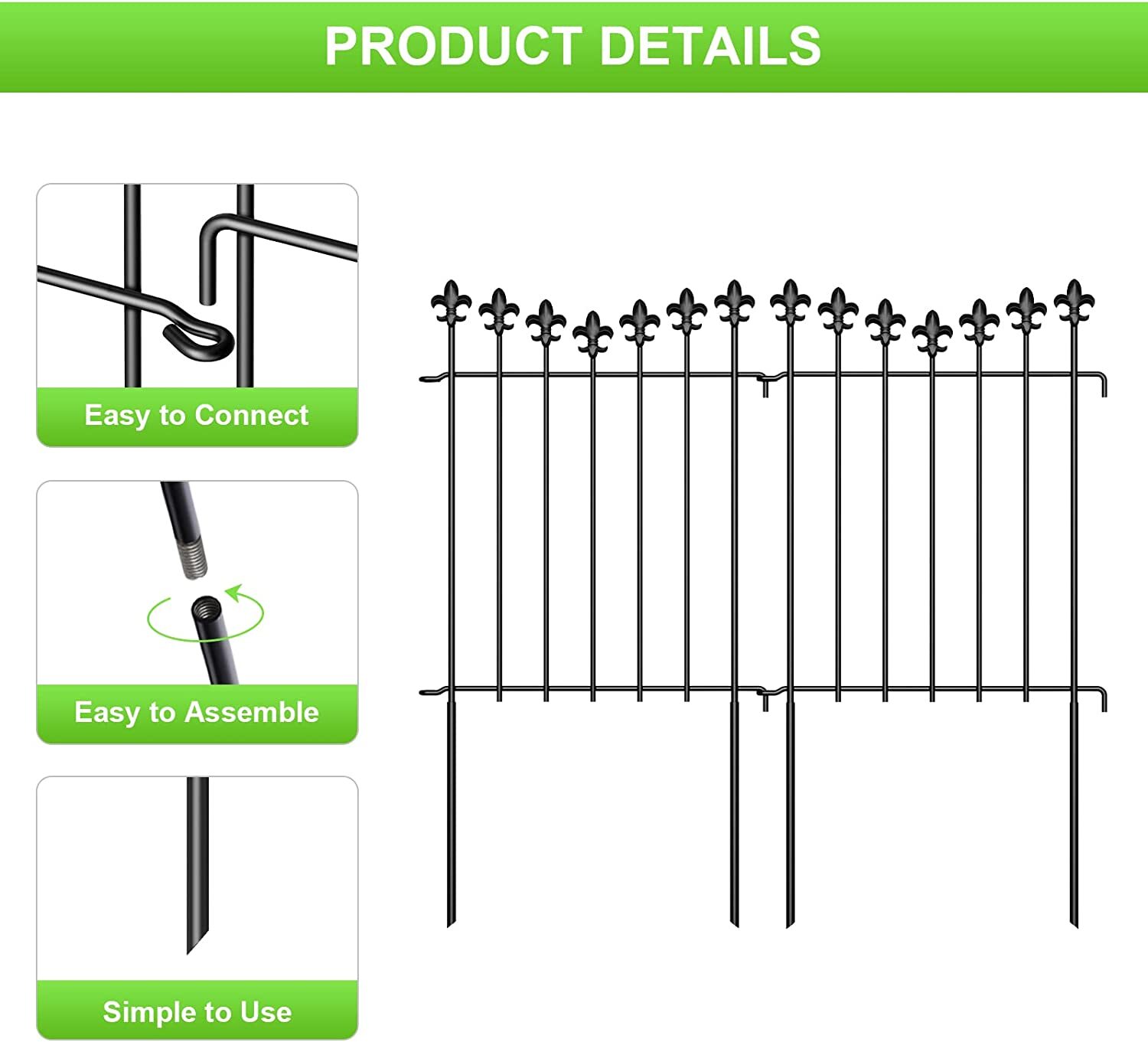 PRODUCT DETAILS

Easy to Connect

Easy to Assemble

Simple to Use