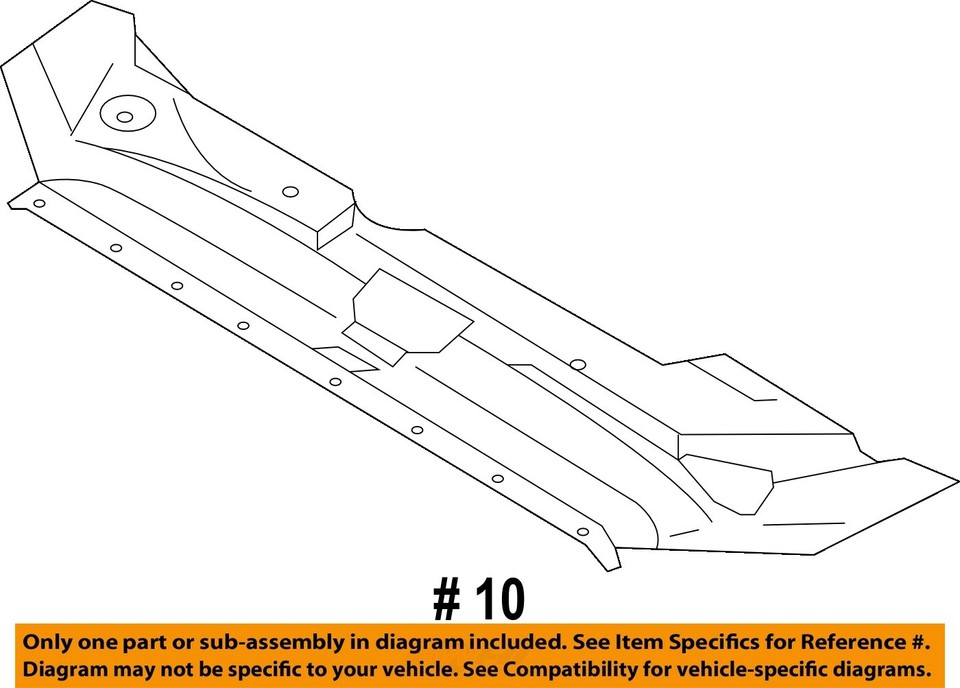 # 10

Only one part or sub-assembly in diagram included. See Item Specifics for Reference #.
Diagram may not be specific to your vehicle. See Compatibility for vehicle-specific diagrams.