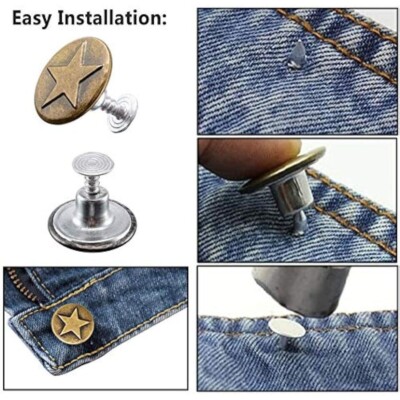 Easy Installation: