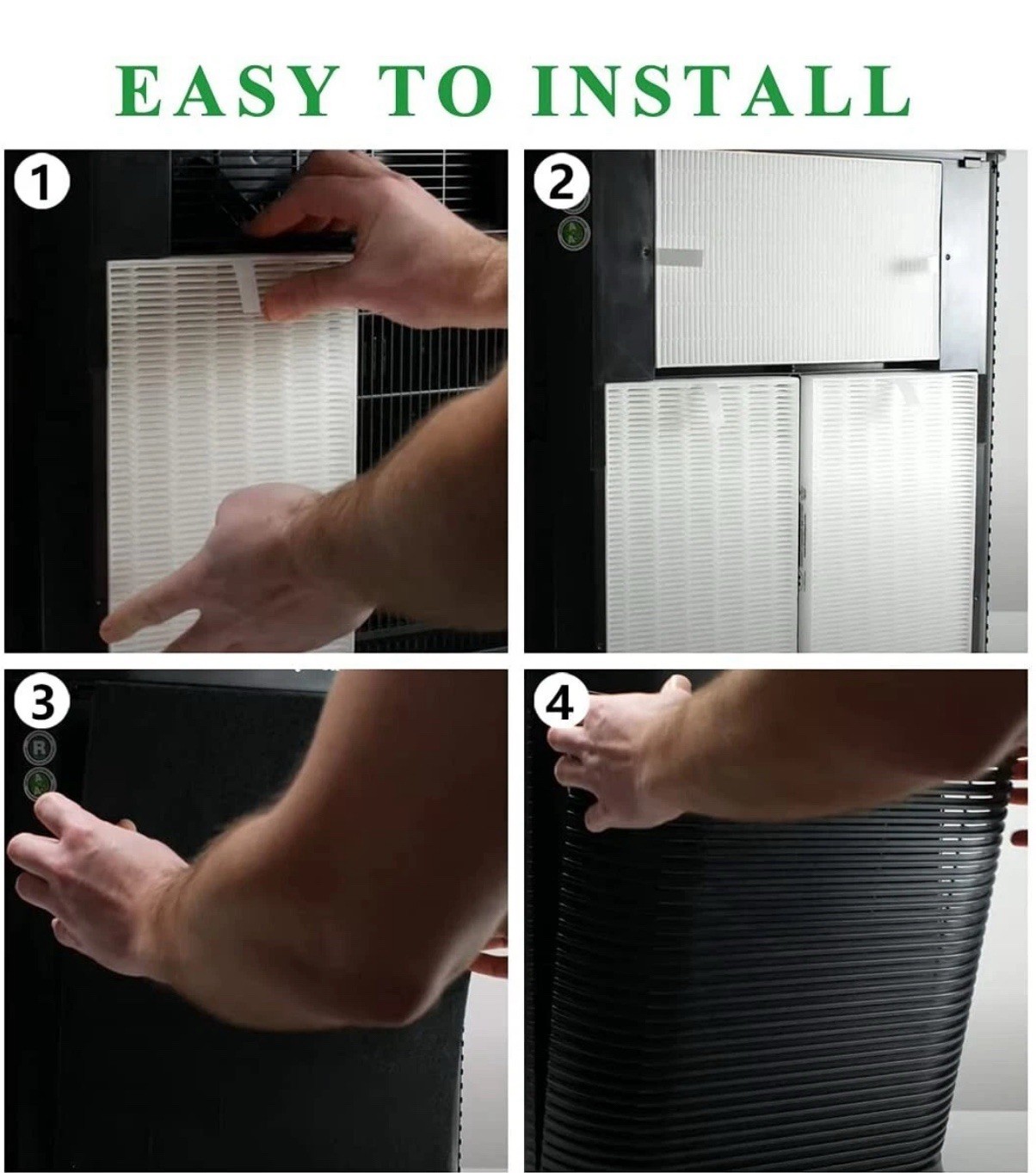 EASY TO INSTALL

1

2

3

R

4