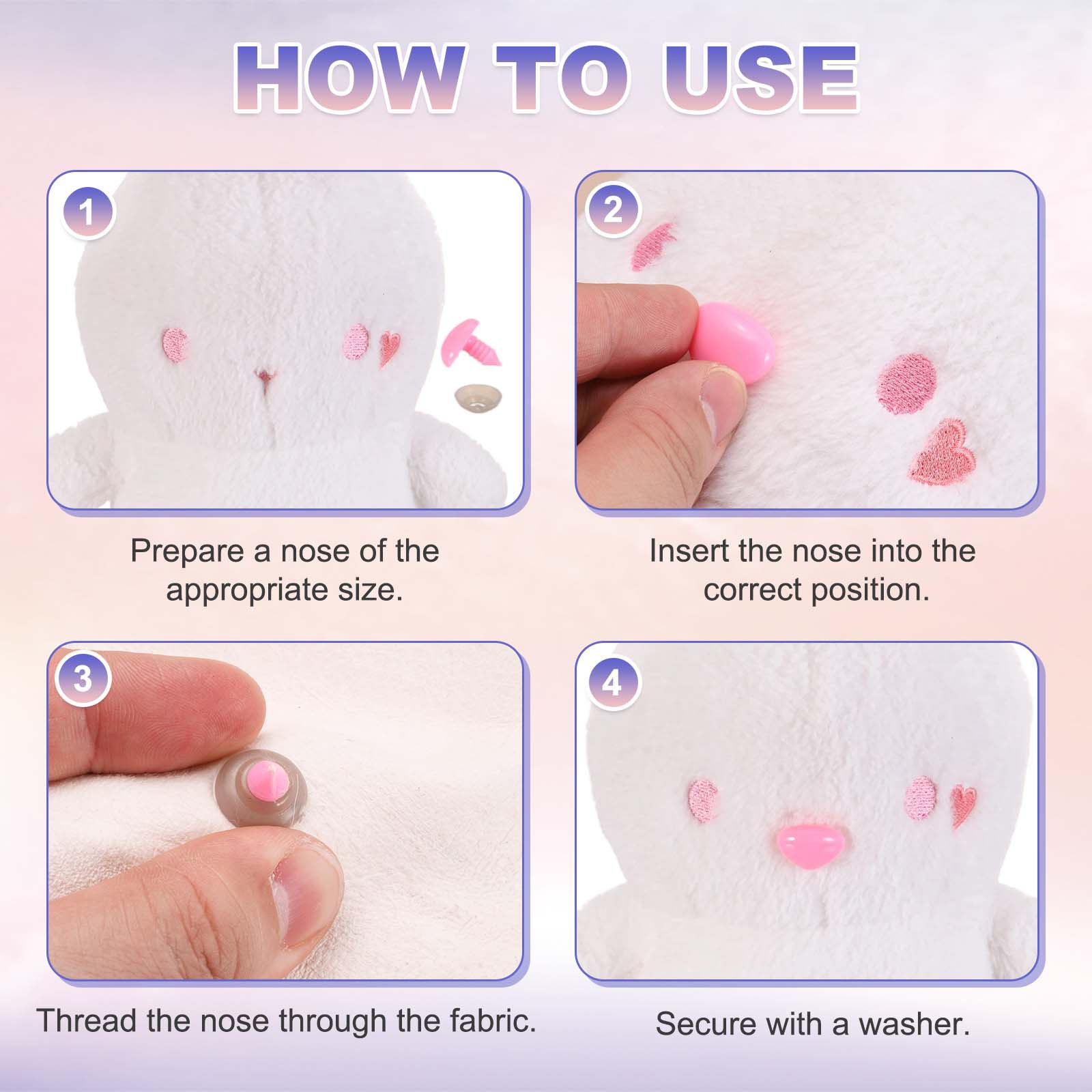 HOW TO USE

1

Prepare a nose of the appropriate size.

2

Insert the nose into the correct position.

3

Thread the nose through the fabric.

4

Secure with a washer.