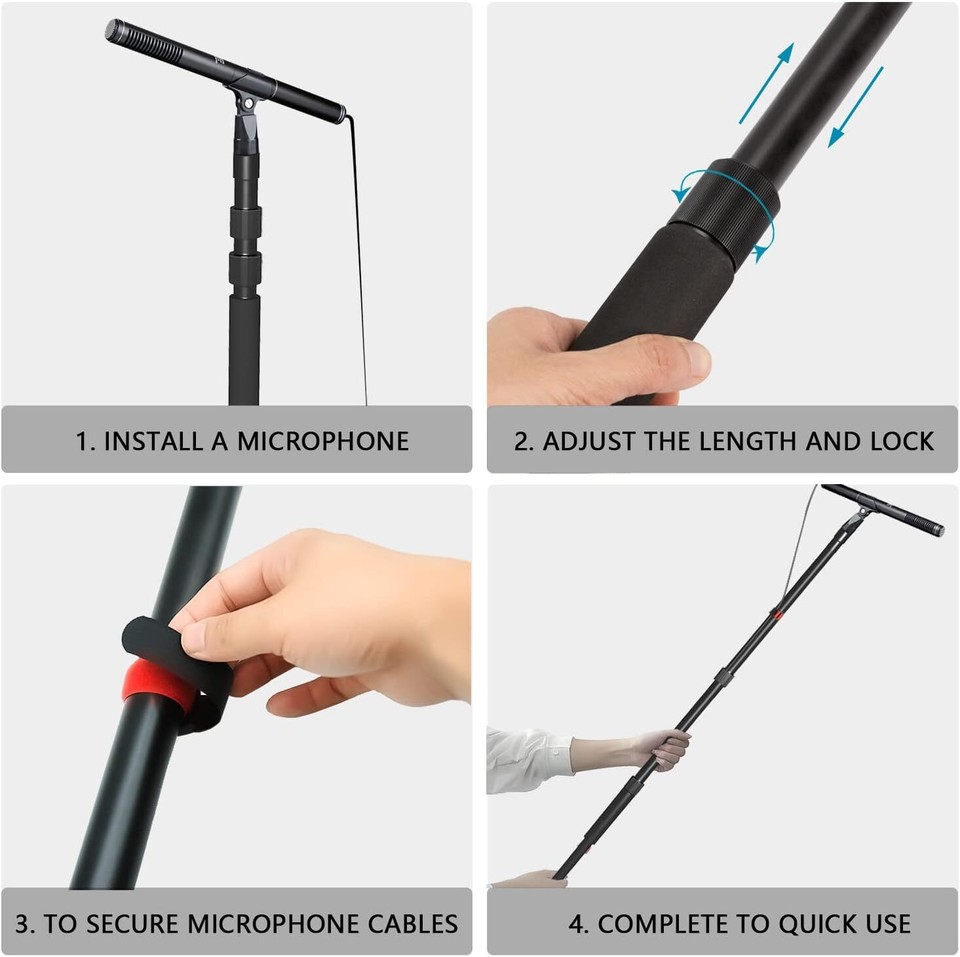 1. INSTALL A MICROPHONE

2. ADJUST THE LENGTH AND LOCK

3. TO SECURE MICROPHONE CABLES

4. COMPLETE TO QUICK USE